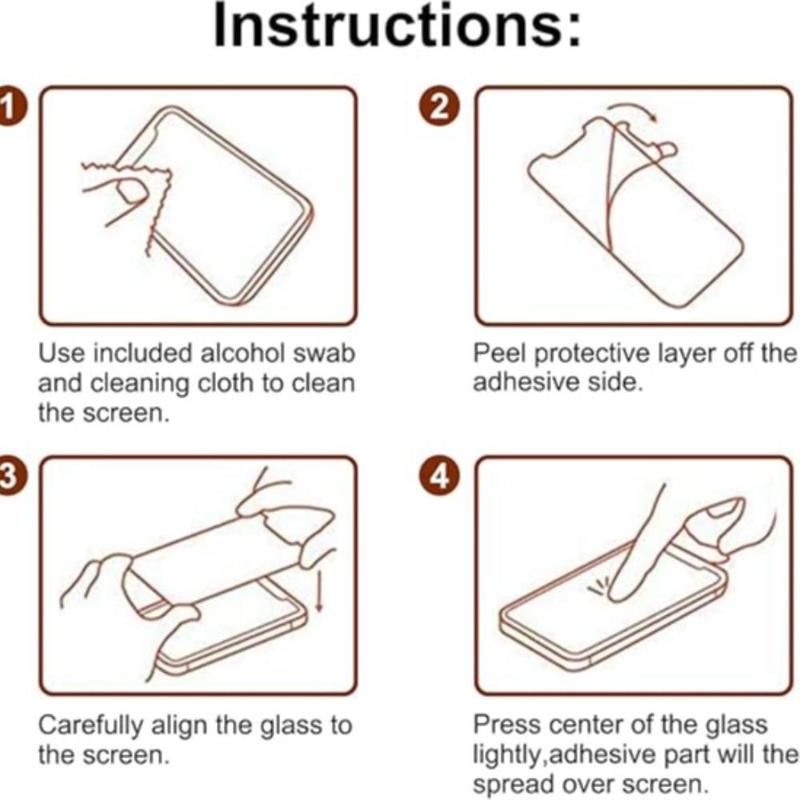 Instructions:

1

Use included alcohol swab and cleaning cloth to clean the screen.

2

Peel protective layer off the adhesive side.

3

Carefully align the glass to the screen.

4

Press center of the glass lightly,adhesive part will the spread over screen.