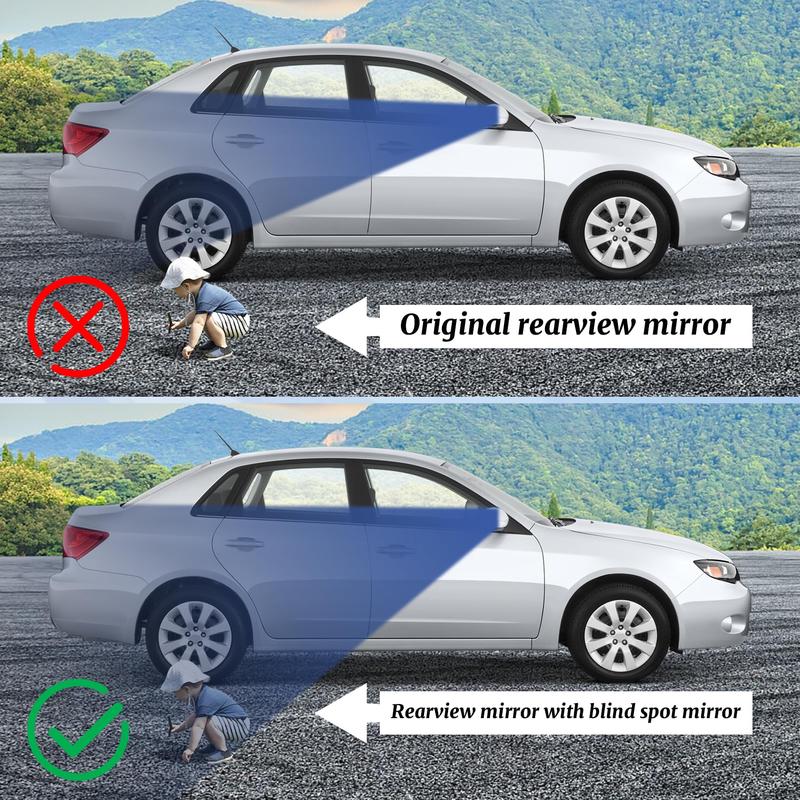 Original rearview mirror

Rearview mirror with blind spot mirror