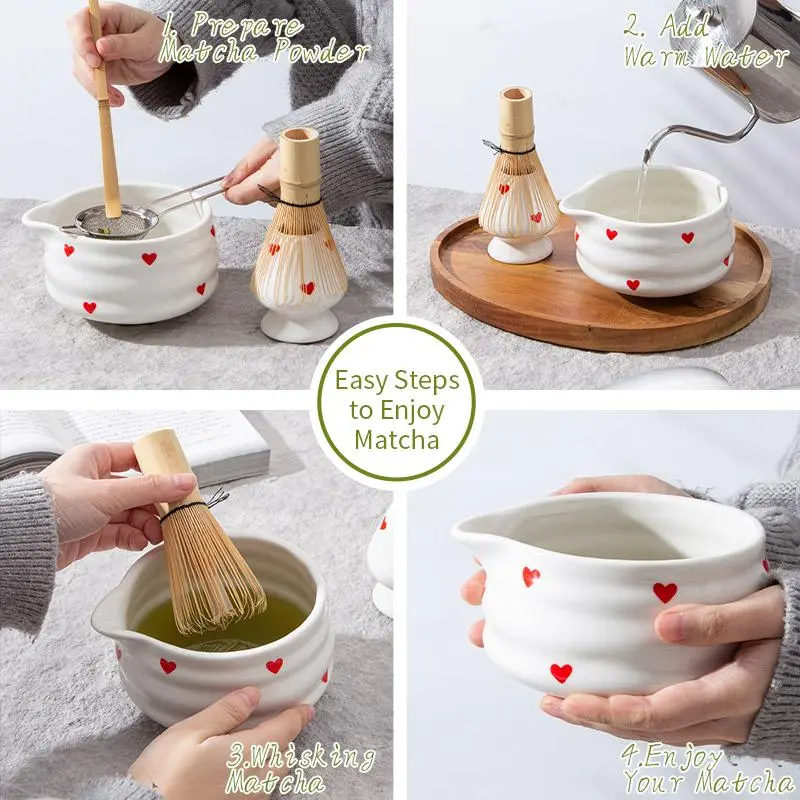 1. Prepare Matcha Powder

2. Add Warm Water

Easy Steps to Enjoy Matcha

3.Whisking Matcha

4.Enjoy Your Matcha