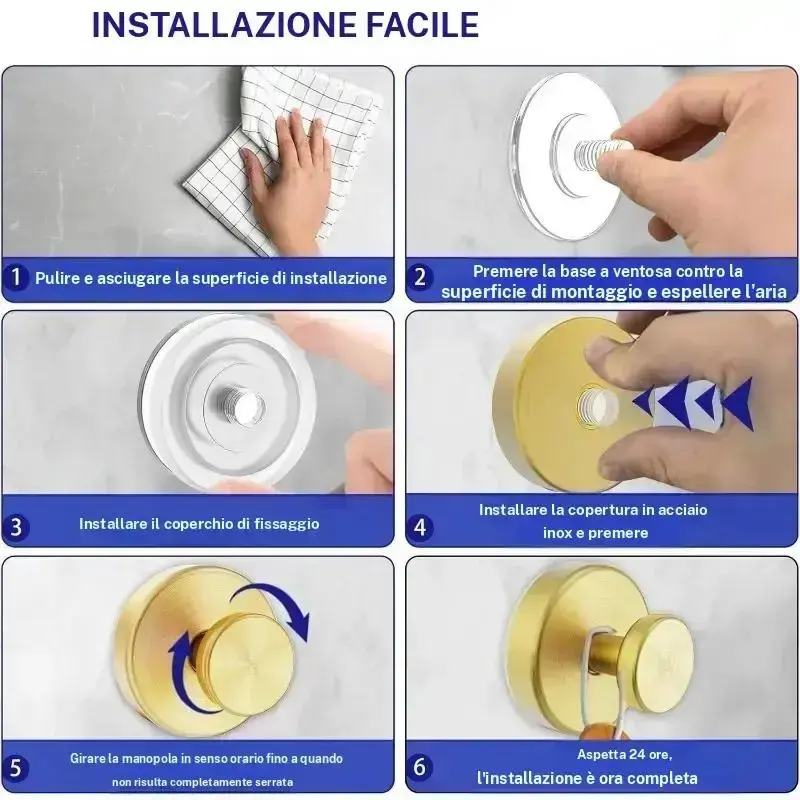 INSTALLAZIONE FACILE

1 Pulire e asciugare la superficie di installazione

2 Premere la base a ventosa contro la superficie di montaggio e espellere l'aria

3 Installare il coperchio di fissaggio

4 Installare la copertura in acciaio inox e premere

5 Girare la manopola in senso orario fino a quando non risulta completamente serrata

6 Aspetta 24 ore, l'installazione è ora completa