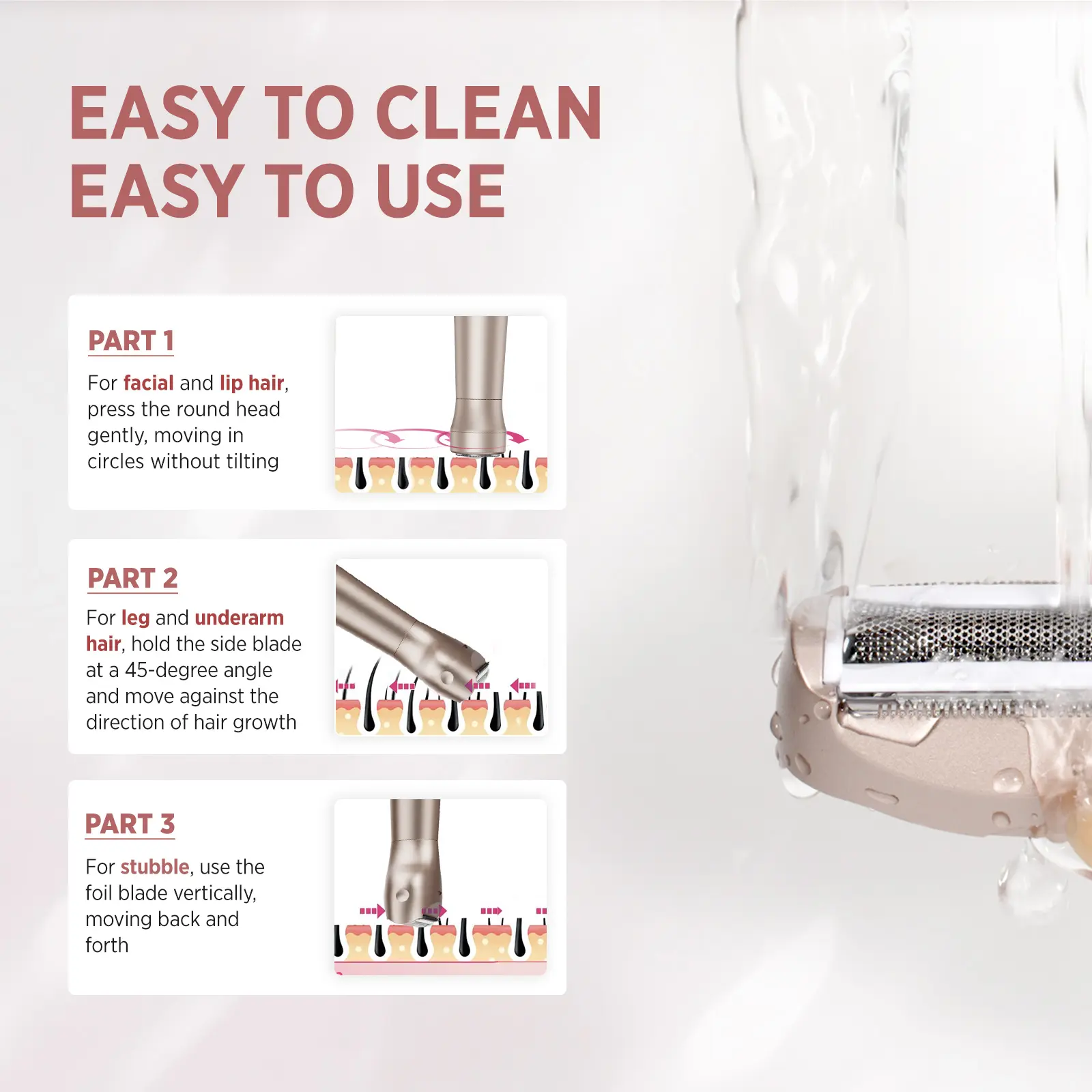 EASY TO CLEAN
EASY TO USE

PART 1

For facial and lip hair, press the round head gently, moving in circles without tilting

PART 2

For leg and underarm hair, hold the side blade at a 45-degree angle and move against the direction of hair growth

PART 3

For stubble, use the foil blade vertically, moving back and forth