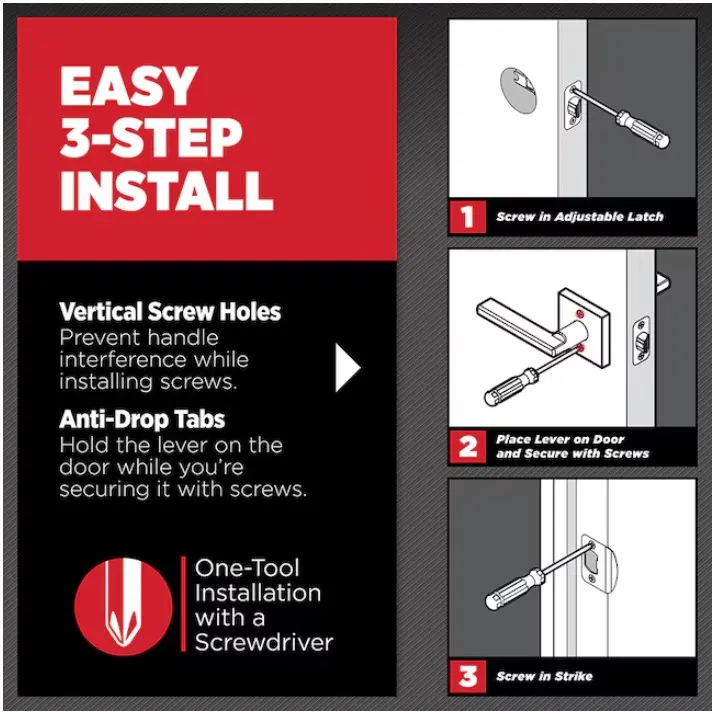 EASY 3-STEP INSTALL

Vertical Screw Holes
Prevent handle interference while installing screws.

Anti-Drop Tabs
Hold the lever on the door while you're securing it with screws.

One-Tool Installation with a Screwdriver

1 Screw in Adjustable Latch

2 Place Lever on Door and Secure with Screws

3 Screw in Strike