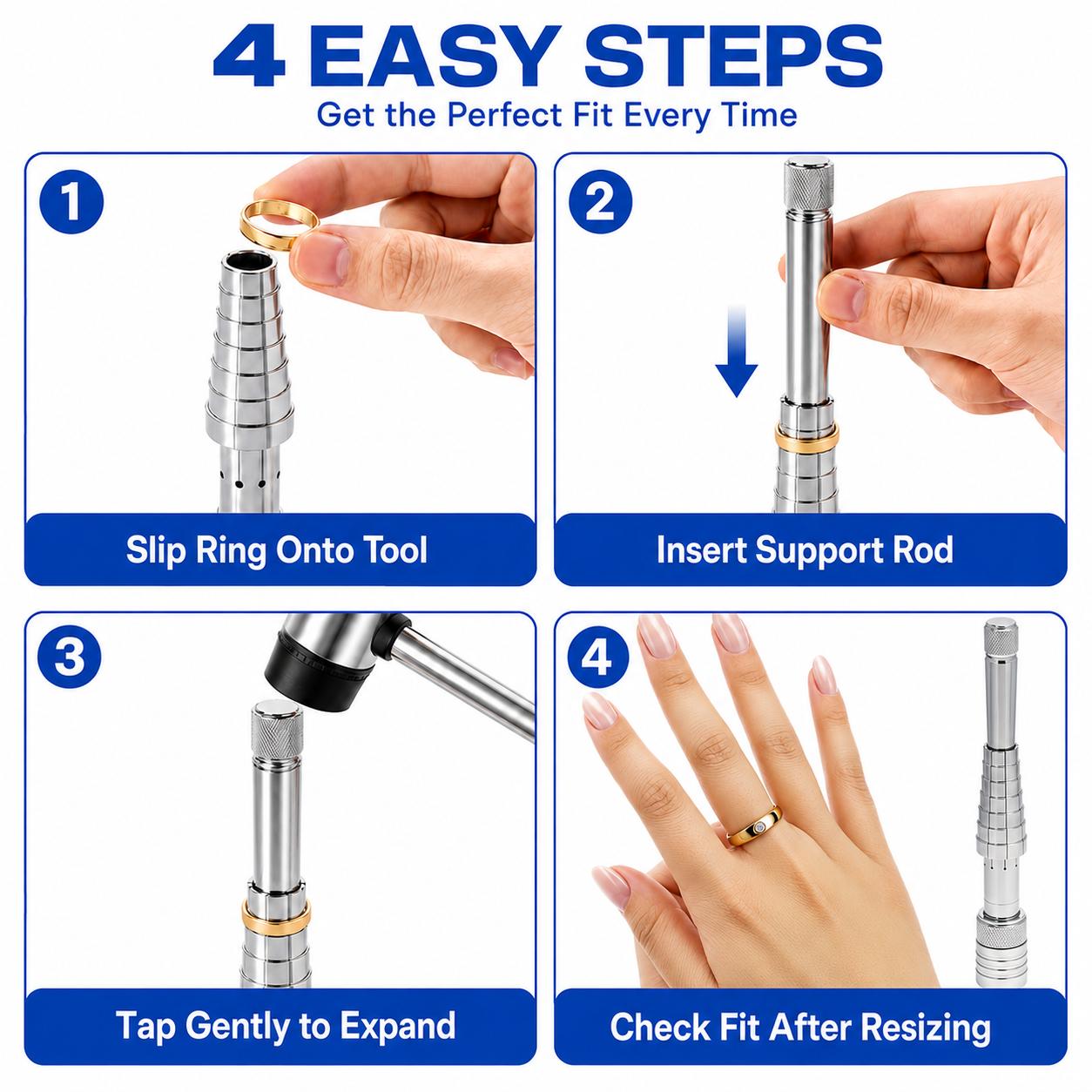 4 EASY STEPS
Get the Perfect Fit Every Time

1
Slip Ring Onto Tool

2
Insert Support Rod

3
Tap Gently to Expand

4
Check Fit After Resizing