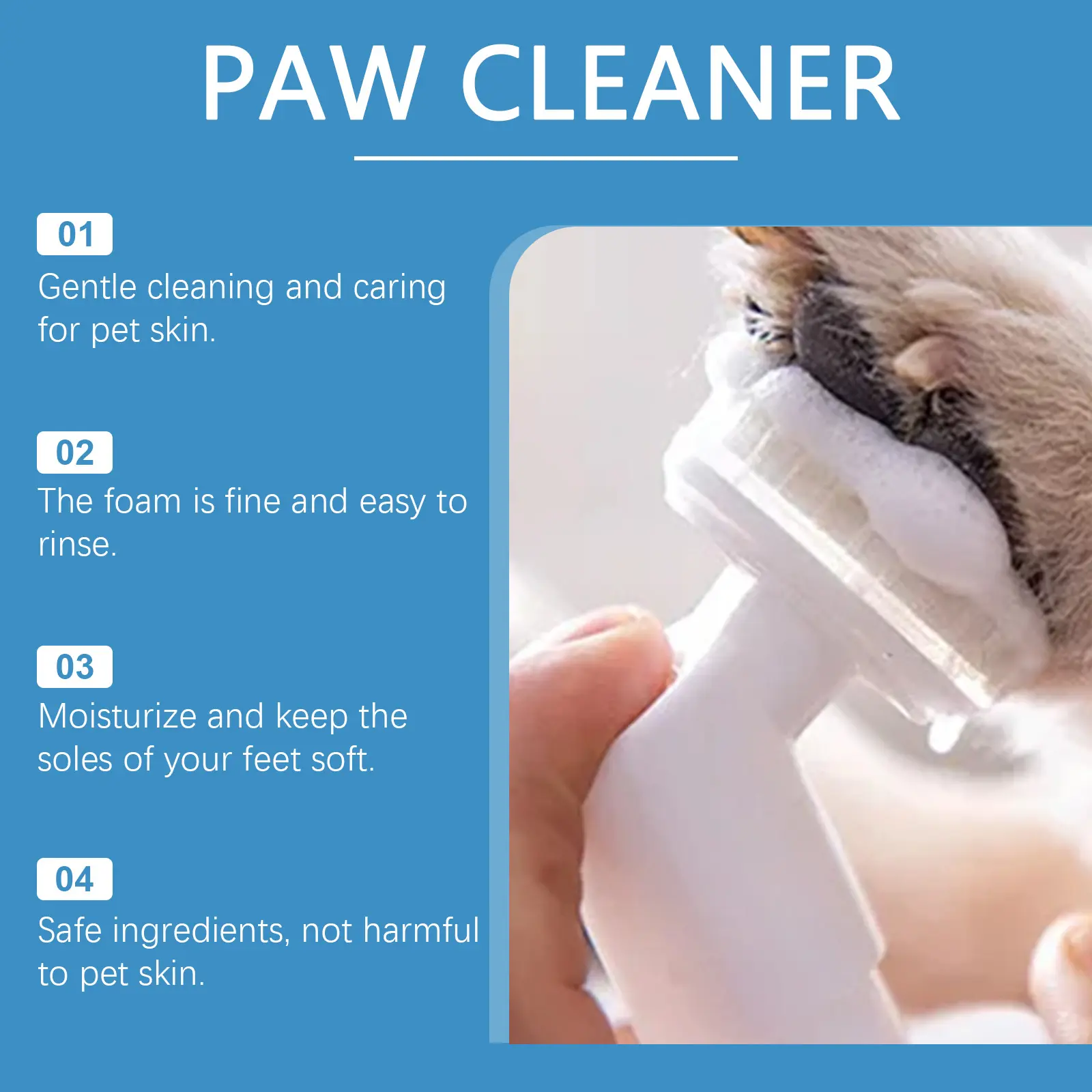 PAW CLEANER

01
Gentle cleaning and caring for pet skin.

02
The foam is fine and easy to rinse.

03
Moisturize and keep the soles of your feet soft.

04
Safe ingredients, not harmful to pet skin.