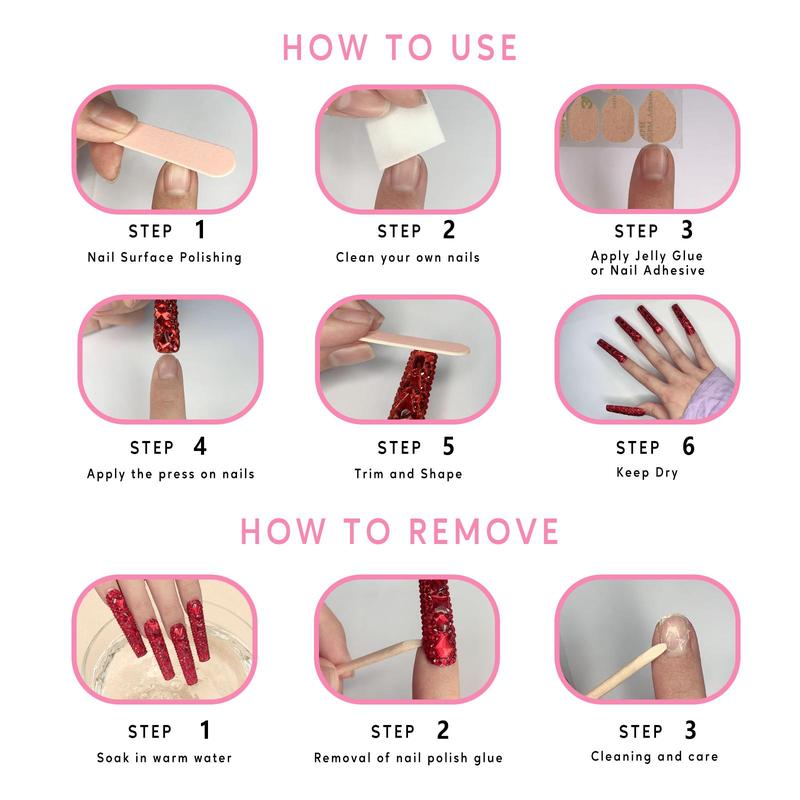 HOW TO USE

STEP 1
Nail Surface Polishing

STEP 2
Clean your own nails

STEP 3
Apply Jelly Glue or Nail Adhesive

STEP 4
Apply the press on nails

STEP 5
Trim and Shape

STEP 6
Keep Dry

HOW TO REMOVE

STEP 1
Soak in warm water

STEP 2
Removal of nail polish glue

STEP 3
Cleaning and care