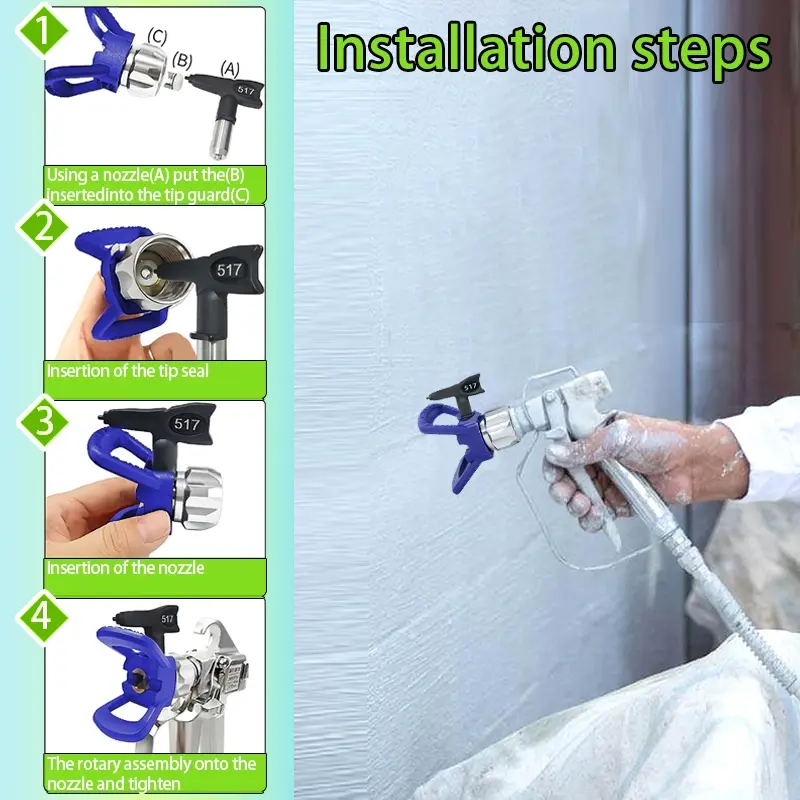 Installation steps

1

(C)

(B)

(A)

517

Using a nozzle(A) put the(B) insertedinto the tip guard(C)

2

517

Insertion of the tip seal

3

517

Insertion of the nozzle

4

517

The rotary assembly onto the nozzle and tighten

517