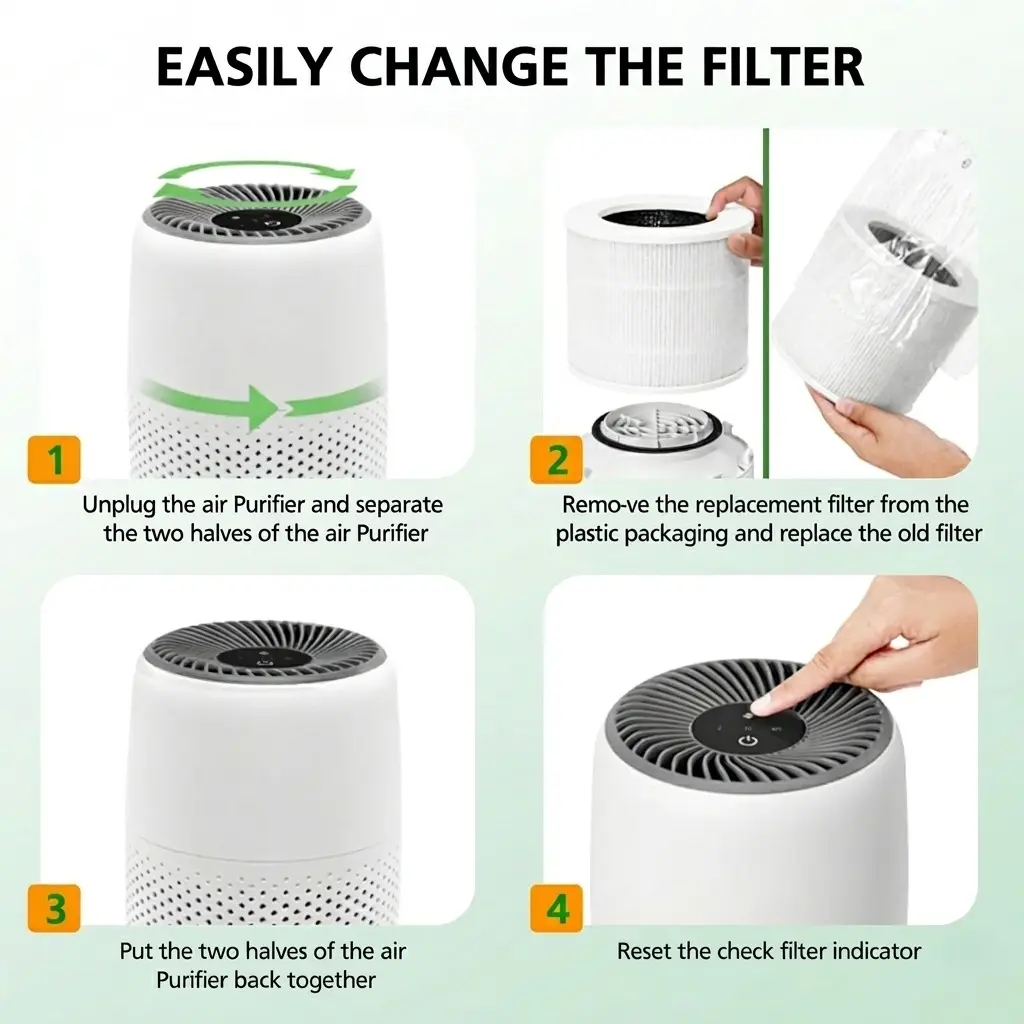 EASILY CHANGE THE FILTER

1

Unplug the air Purifier and separate the two halves of the air Purifier

2

Remo-ve the replacement filter from the plastic packaging and replace the old filter

3

Put the two halves of the air Purifier back together

4

Reset the check filter indicator