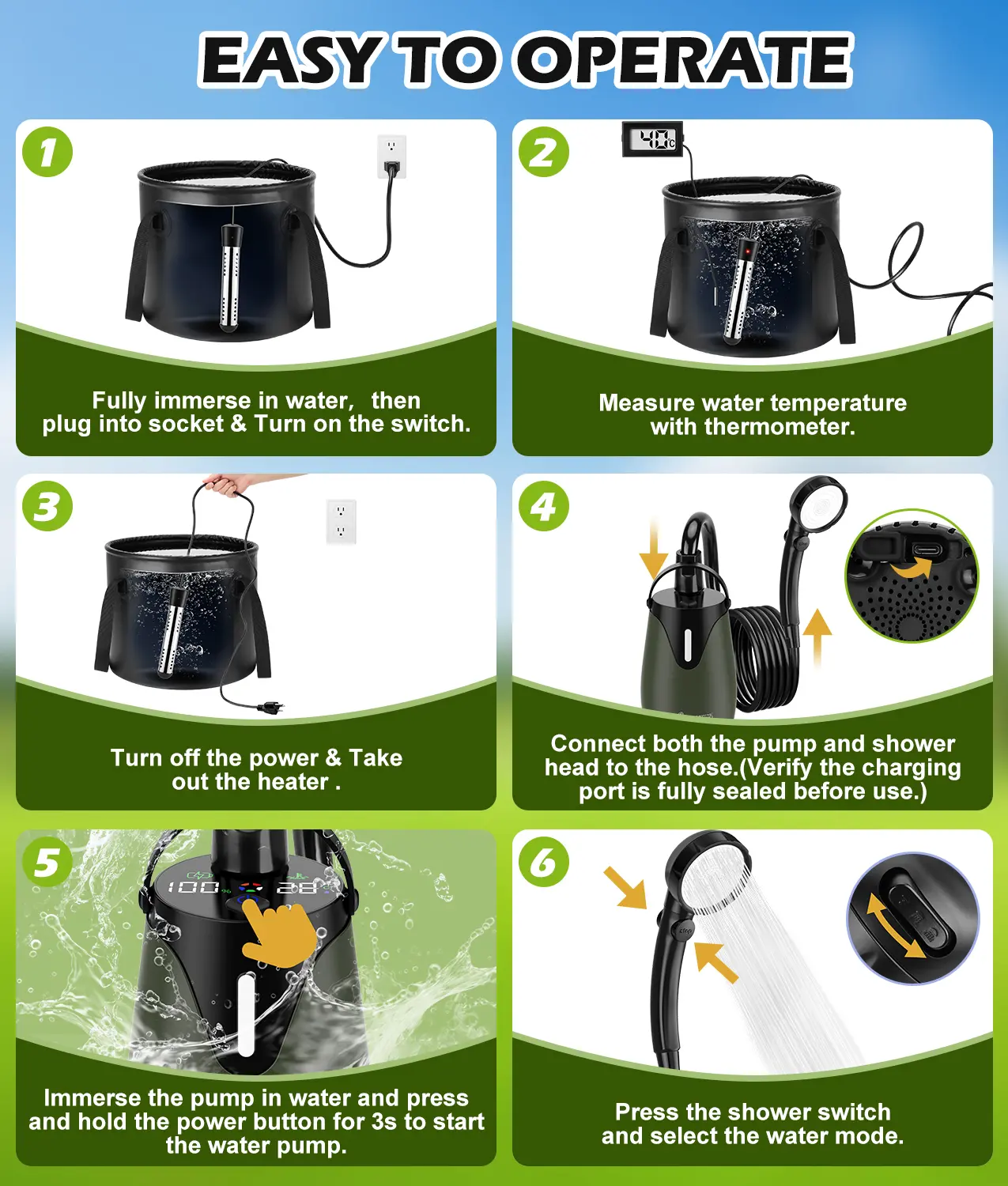 EASY TO OPERATE

1

Fully immerse in water, then plug into socket & Turn on the switch.

2

40°C

Measure water temperature with thermometer.

3

Turn off the power & Take out the heater .

4

Connect both the pump and shower head to the hose.(Verify the charging port is fully sealed before use.)

5

100% 28

Immerse the pump in water and press and hold the power button for 3s to start the water pump.

6

Press the shower switch and select the water mode.