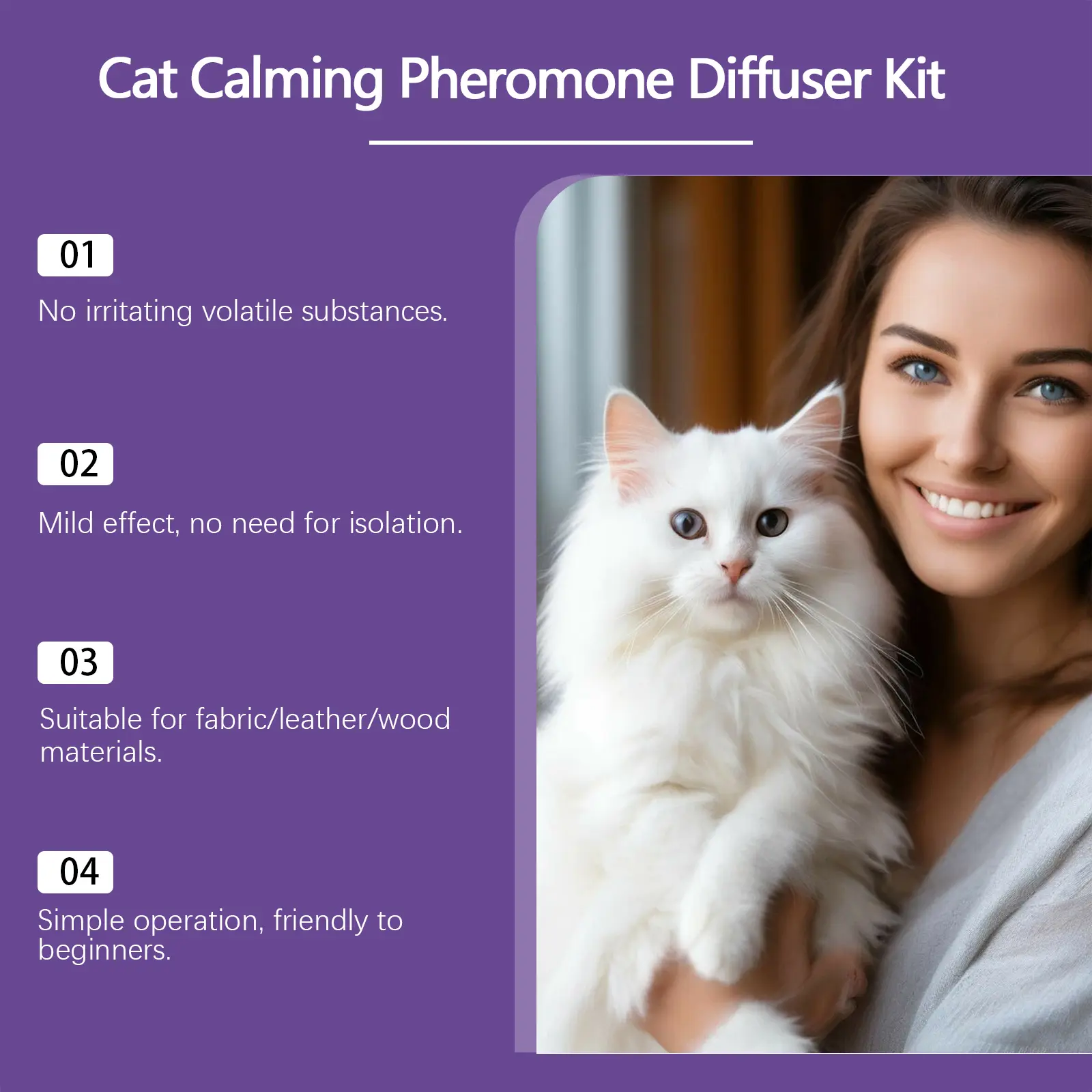 Cat Calming Pheromone Diffuser Kit

01

No irritating volatile substances.

02

Mild effect, no need for isolation.

03

Suitable for fabric/leather/wood materials.

04

Simple operation, friendly to beginners.