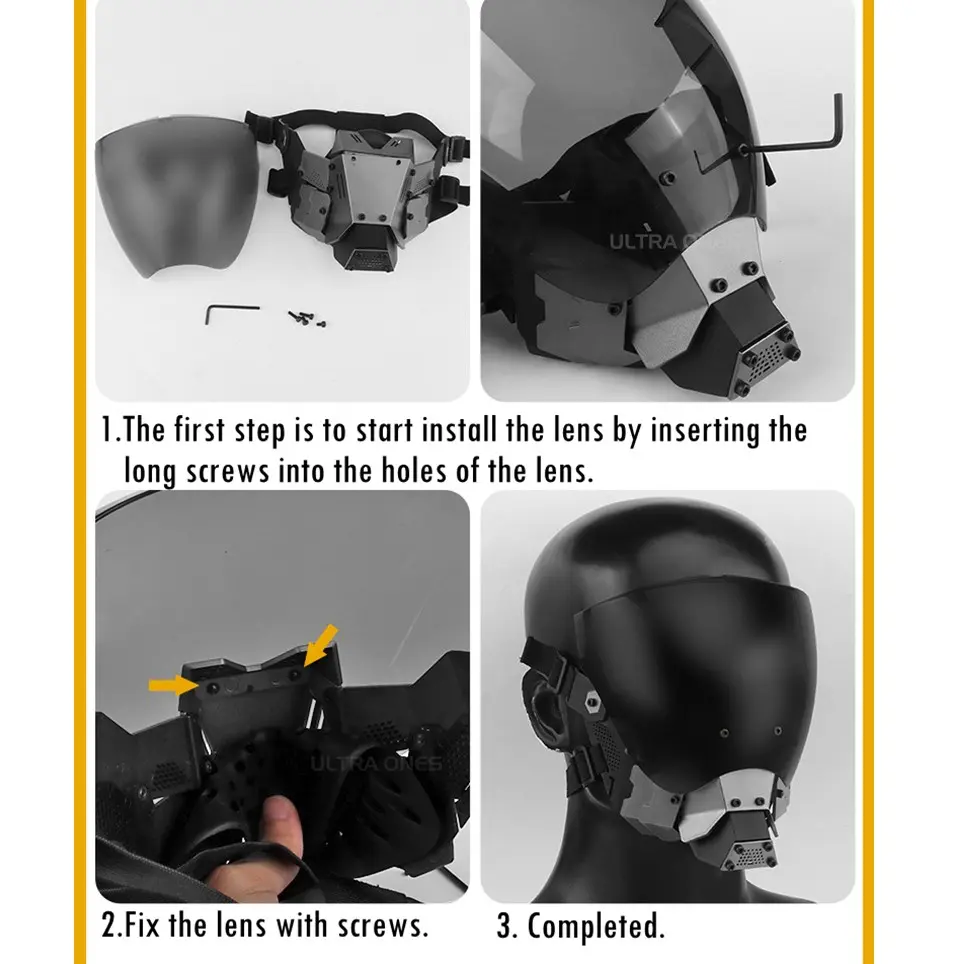 ULTRA ONES

1.The first step is to start install the lens by inserting the long screws into the holes of the lens.

ULTRA ONES

2.Fix the lens with screws.

3. Completed.