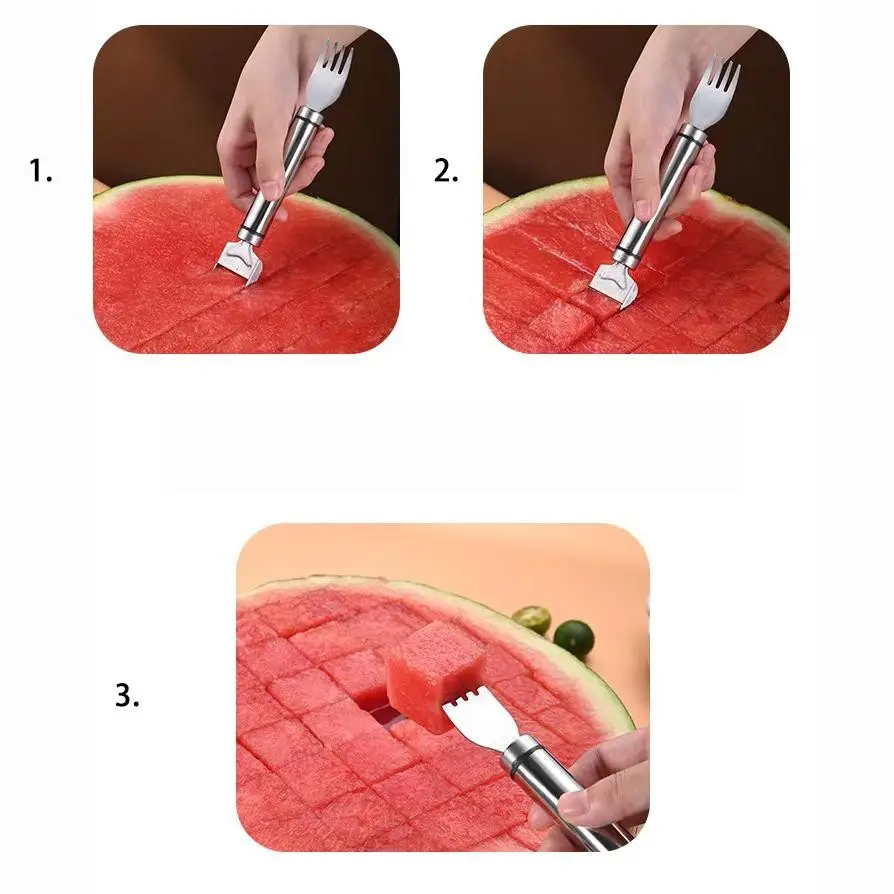 1.

2.

3.