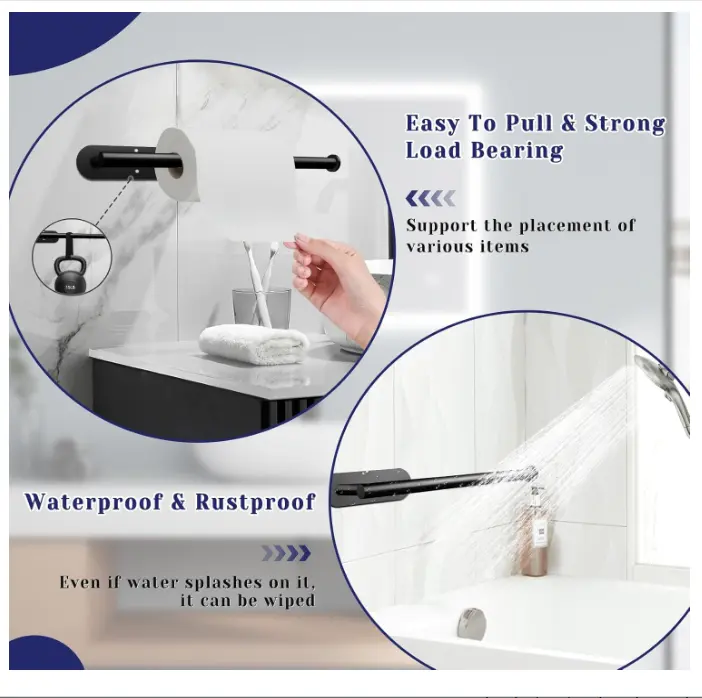 Easy To Pull & Strong Load Bearing

Support the placement of various items

15LB

Waterproof & Rustproof

Even if water splashes on it, it can be wiped