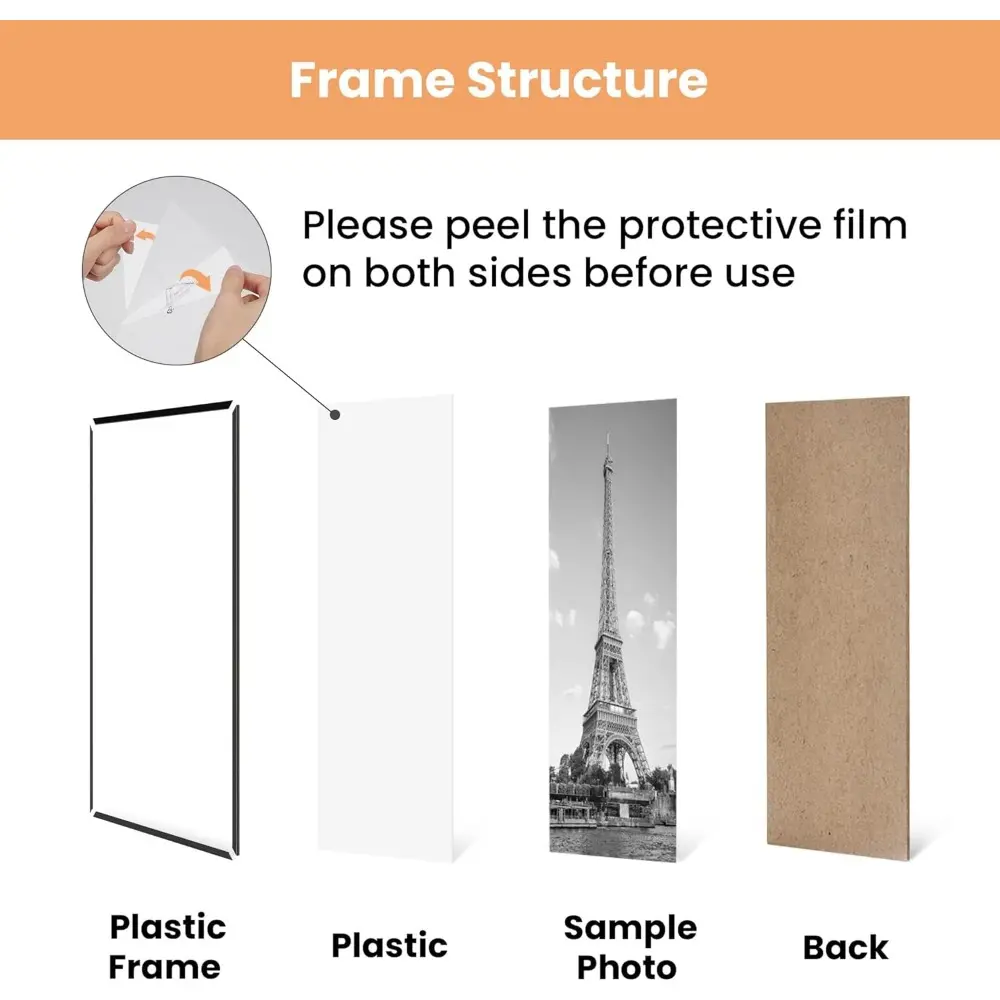 Frame Structure

Please peel the protective film on both sides before use

Plastic Frame

Plastic

Sample Photo

Back