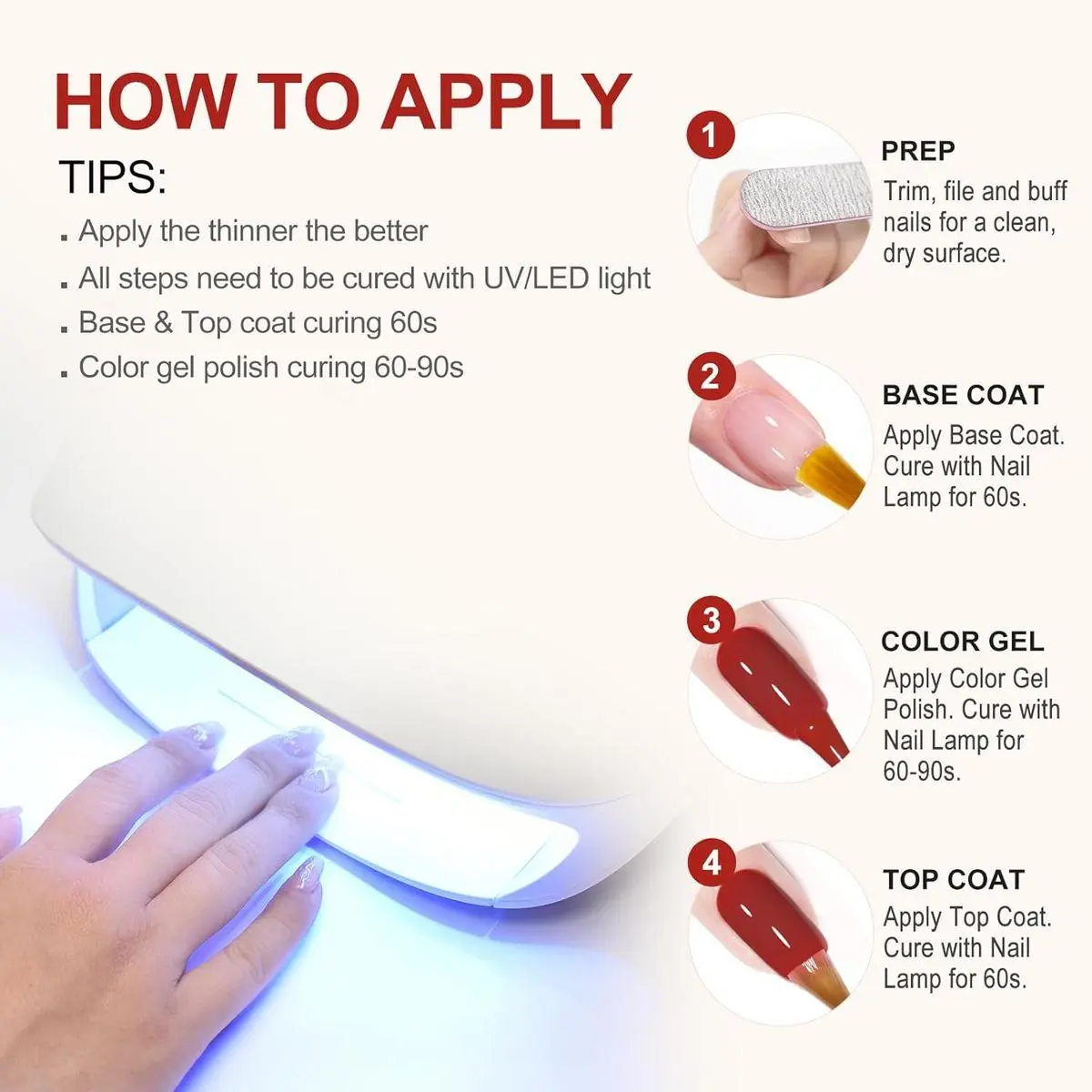 HOW TO APPLY

TIPS:

. Apply the thinner the better

. All steps need to be cured with UV/LED light

. Base & Top coat curing 60s

. Color gel polish curing 60-90s

1

PREP

Trim, file and buff nails for a clean, dry surface.

2

BASE COAT

Apply Base Coat. Cure with Nail Lamp for 60s.

3

COLOR GEL

Apply Color Gel Polish. Cure with Nail Lamp for 60-90s.

4

TOP COAT

Apply Top Coat. Cure with Nail Lamp for 60s.