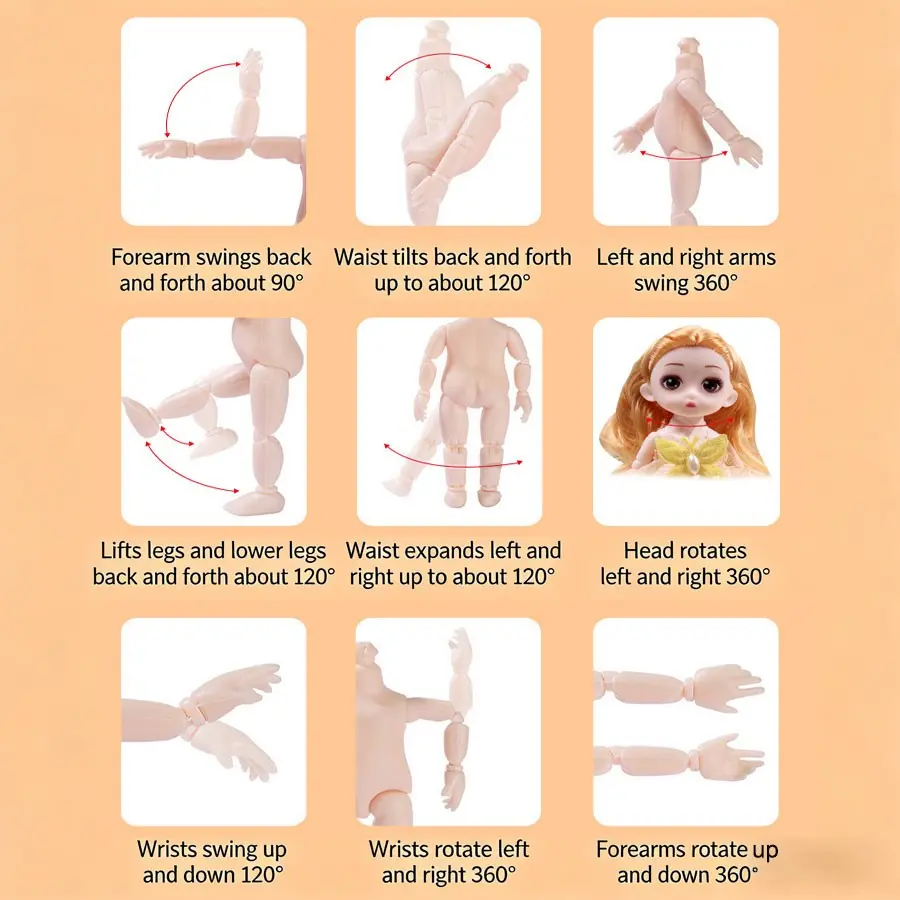 Forearm swings back and forth about 90°

Waist tilts back and forth up to about 120°

Left and right arms swing 360°

Lifts legs and lower legs back and forth about 120°

Waist expands left and right up to about 120°

Head rotates left and right 360°

Wrists swing up and down 120°

Wrists rotate left and right 360°

Forearms rotate up and down 360°