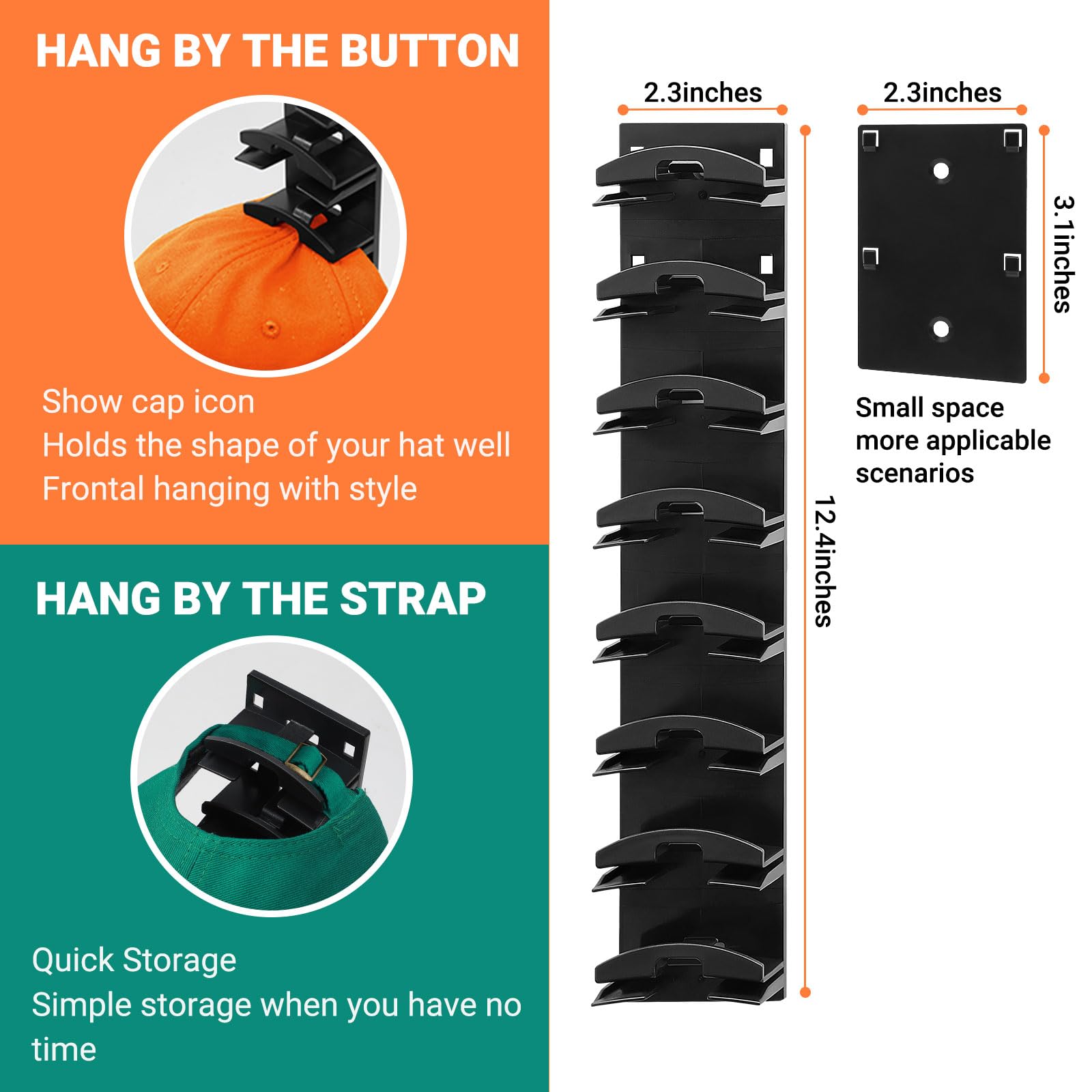 HANG BY THE BUTTON

Show cap icon
Holds the shape of your hat well
Frontal hanging with style

HANG BY THE STRAP

Quick Storage
Simple storage when you have no time

2.3inches

12.4inches

2.3inches

3.1inches

Small space more applicable scenarios