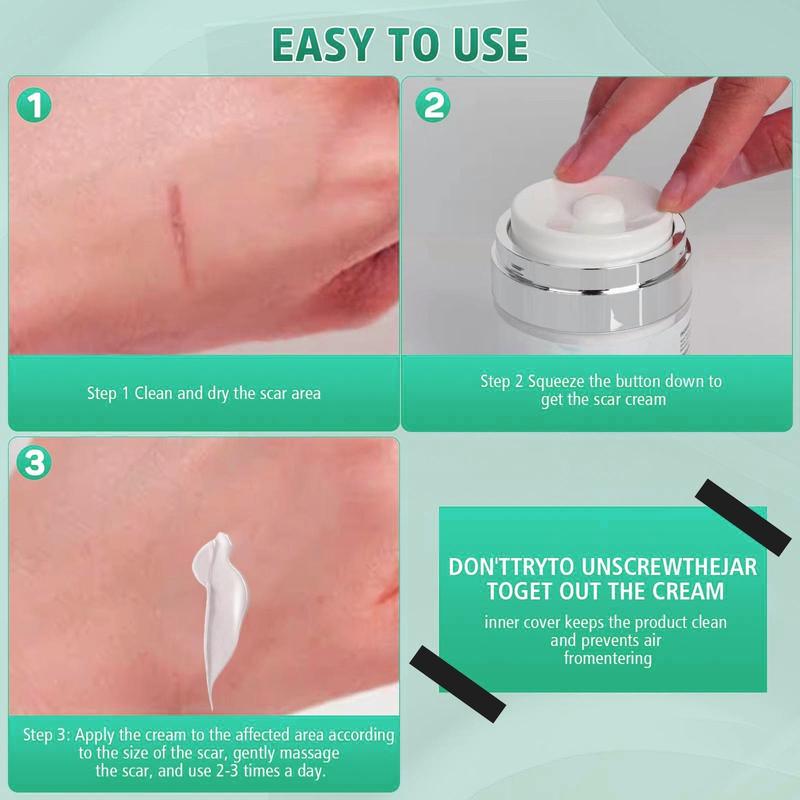 EASY TO USE

1

Step 1 Clean and dry the scar area

2

Step 2 Squeeze the button down to get the scar cream

3

Step 3: Apply the cream to the affected area according to the size of the scar, gently massage the scar, and use 2-3 times a day.

DON'TTRYTO UNSCREWTHEJAR TOGET OUT THE CREAM

inner cover keeps the product clean and prevents air fromentering