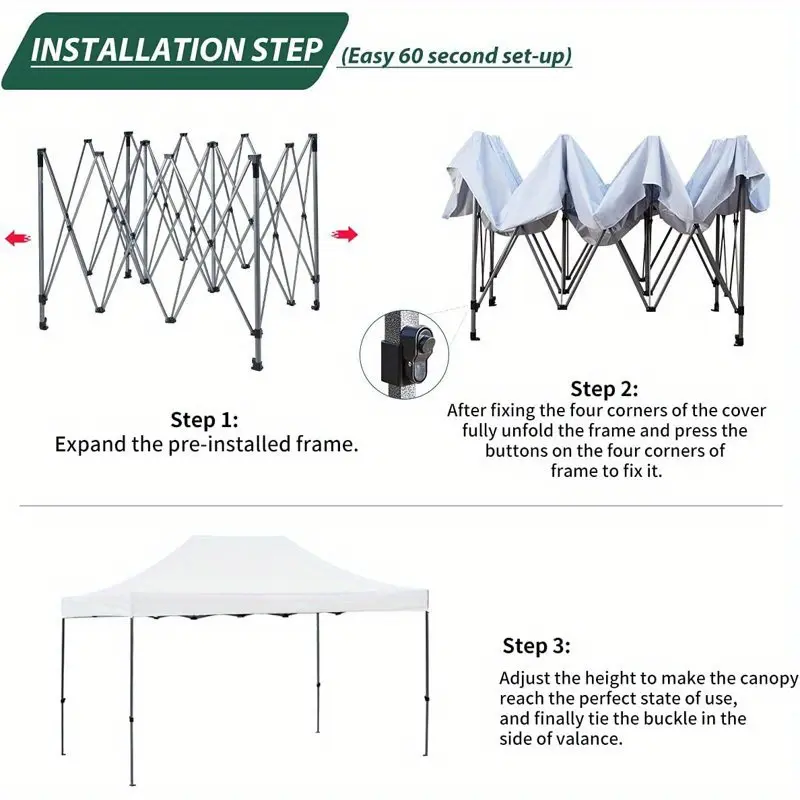 INSTALLATION STEP (Easy 60 second set-up)

Step 1:
Expand the pre-installed frame.

Step 2:
After fixing the four corners of the cover fully unfold the frame and press the buttons on the four corners of frame to fix it.

Step 3:
Adjust the height to make the canopy reach the perfect state of use, and finally tie the buckle in the side of valance.