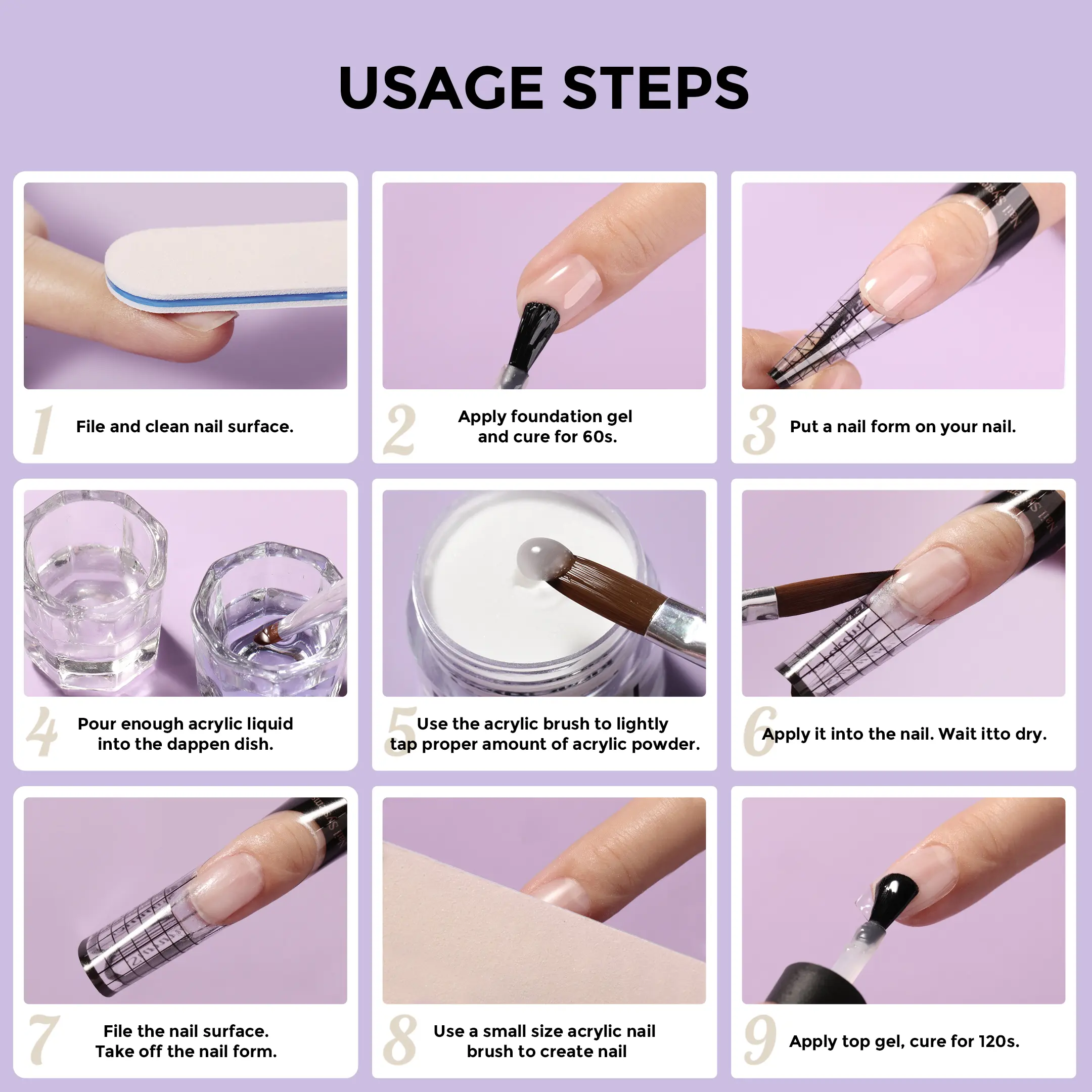 USAGE STEPS

1 File and clean nail surface.

2 Apply foundation gel and cure for 60s.

3 Put a nail form on your nail.

4 Pour enough acrylic liquid into the dappen dish.

5 Use the acrylic brush to lightly tap proper amount of acrylic powder.

6 Apply it into the nail. Wait itto dry.

7 File the nail surface. Take off the nail form.

8 Use a small size acrylic nail brush to create nail

9 Apply top gel, cure for 120s.