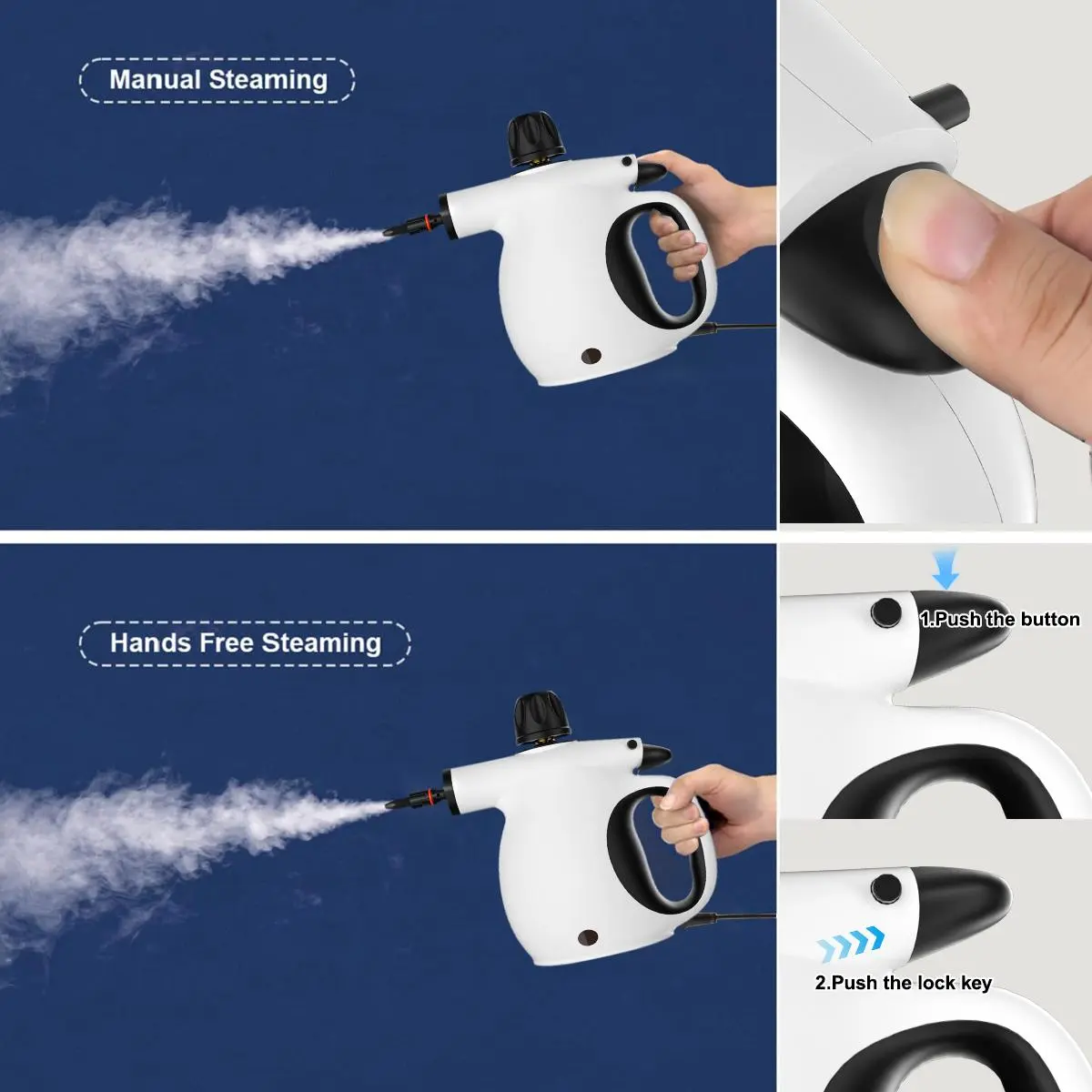 Manual Steaming

Hands Free Steaming

1.Push the button

2.Push the lock key