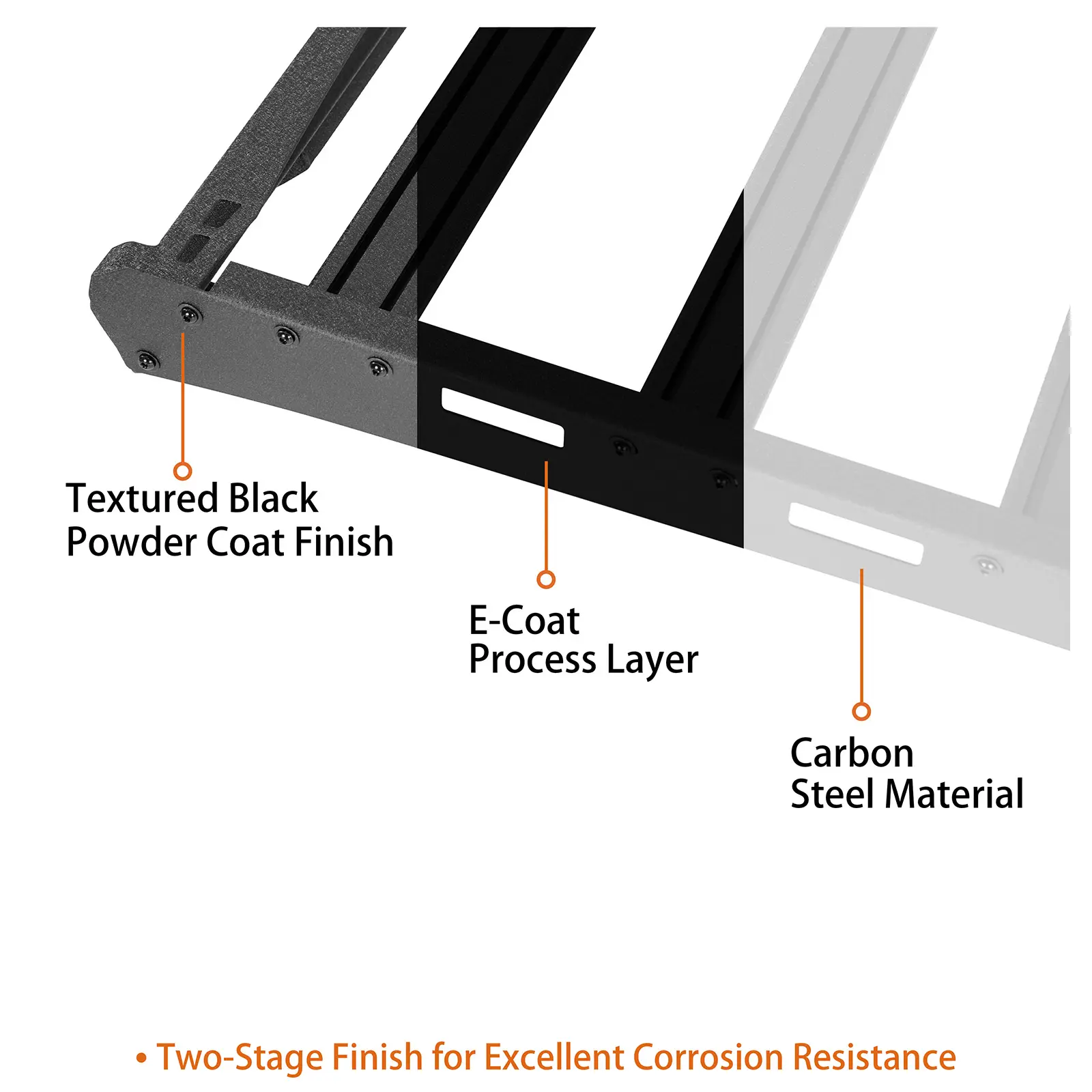 Textured Black
Powder Coat Finish

E-Coat
Process Layer

Carbon
Steel Material

• Two-Stage Finish for Excellent Corrosion Resistance