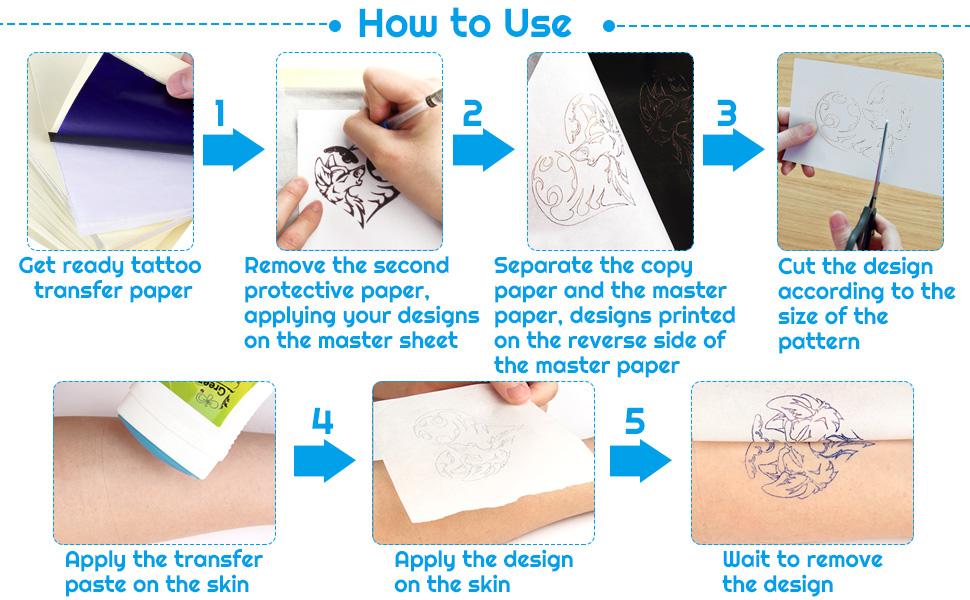 How to Use

Get ready tattoo transfer paper

1

Remove the second protective paper, applying your designs on the master sheet

2

Separate the copy paper and the master paper, designs printed on the reverse side of the master paper

3

Cut the design according to the size of the pattern

Apply the transfer paste on the skin

4

Apply the design on the skin

5

Wait to remove the design