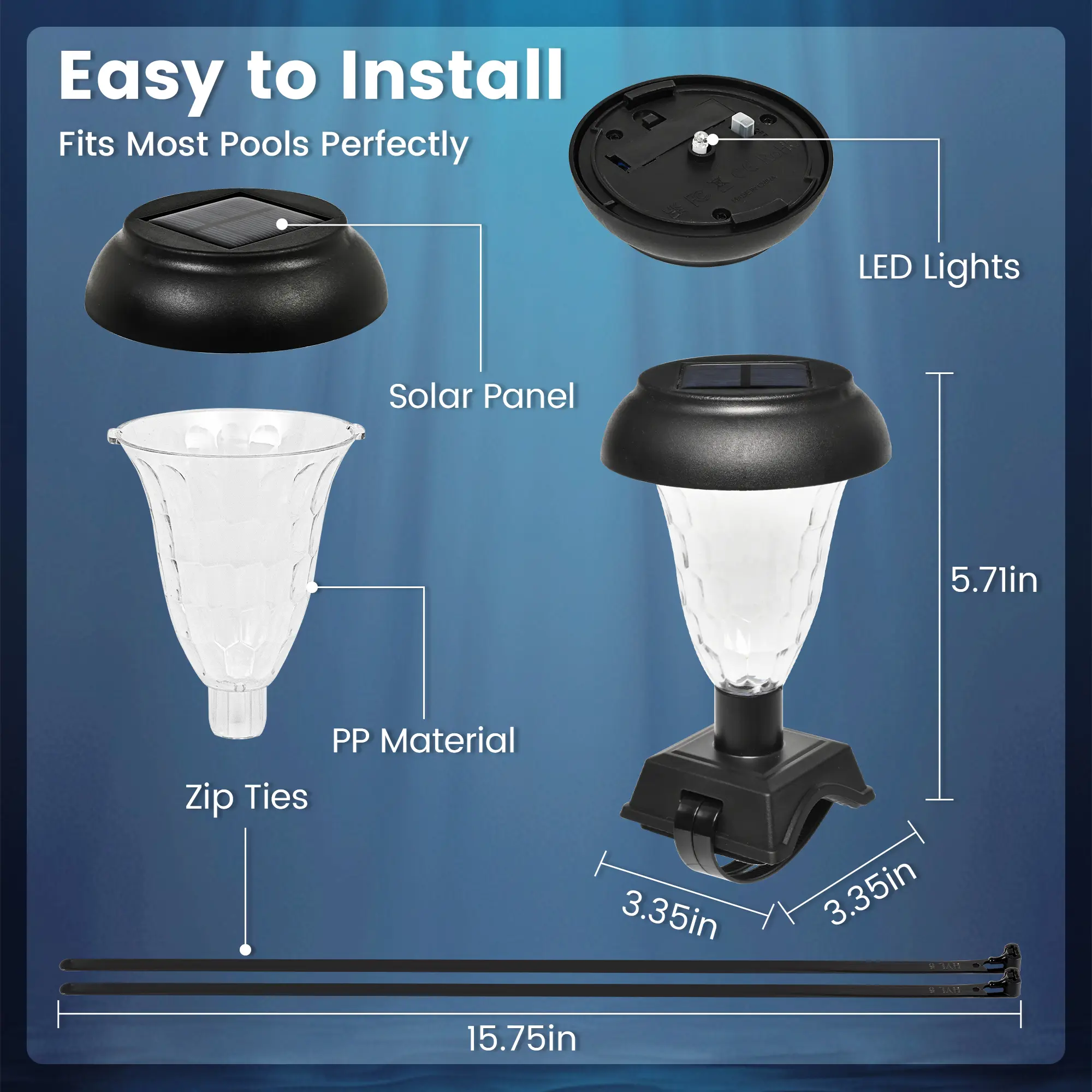 Easy to Install

Fits Most Pools Perfectly

LED Lights

Solar Panel

5.71in

PP Material

Zip Ties

3.35in

3.35in

15.75in