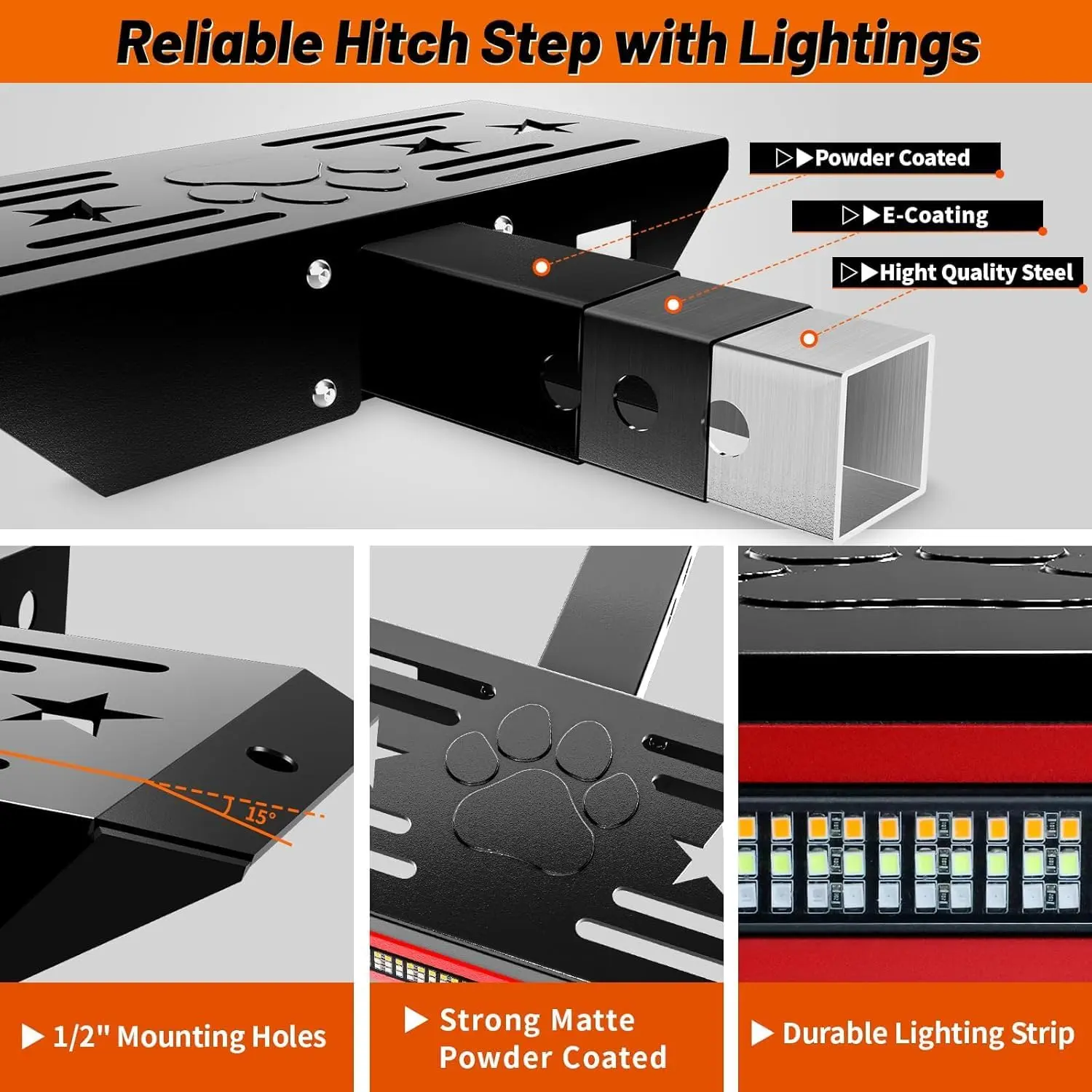 Reliable Hitch Step with Lightings

▷▶Powder Coated

▷▶E-Coating

▷▶Hight Quality Steel

15°

▶ 1/2" Mounting Holes

▶ Strong Matte Powder Coated

▶ Durable Lighting Strip