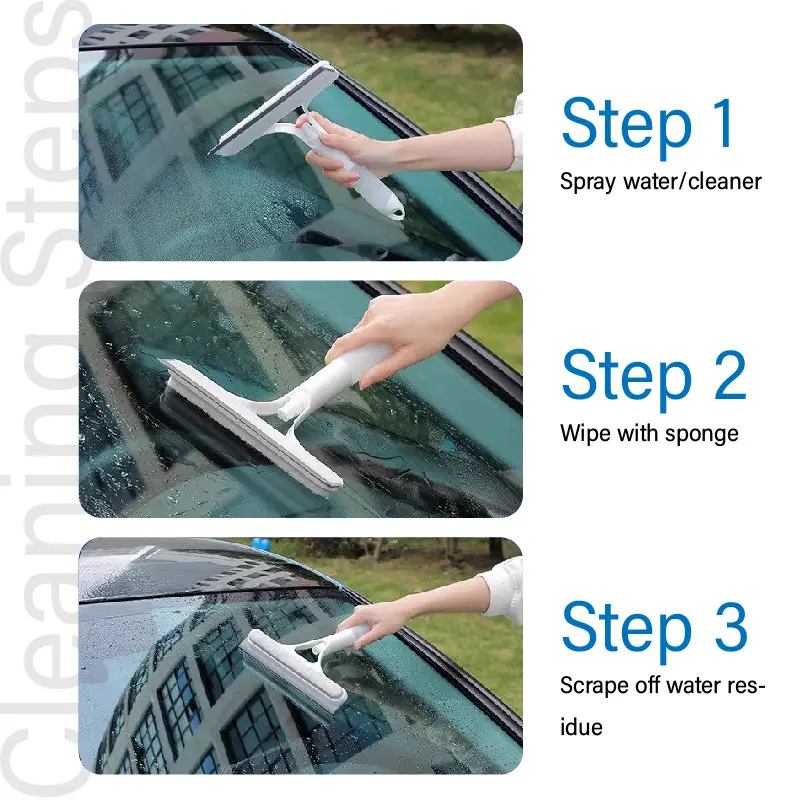 Cleaning Steps

Step 1
Spray water/cleaner

Step 2
Wipe with sponge

Step 3
Scrape off water residue