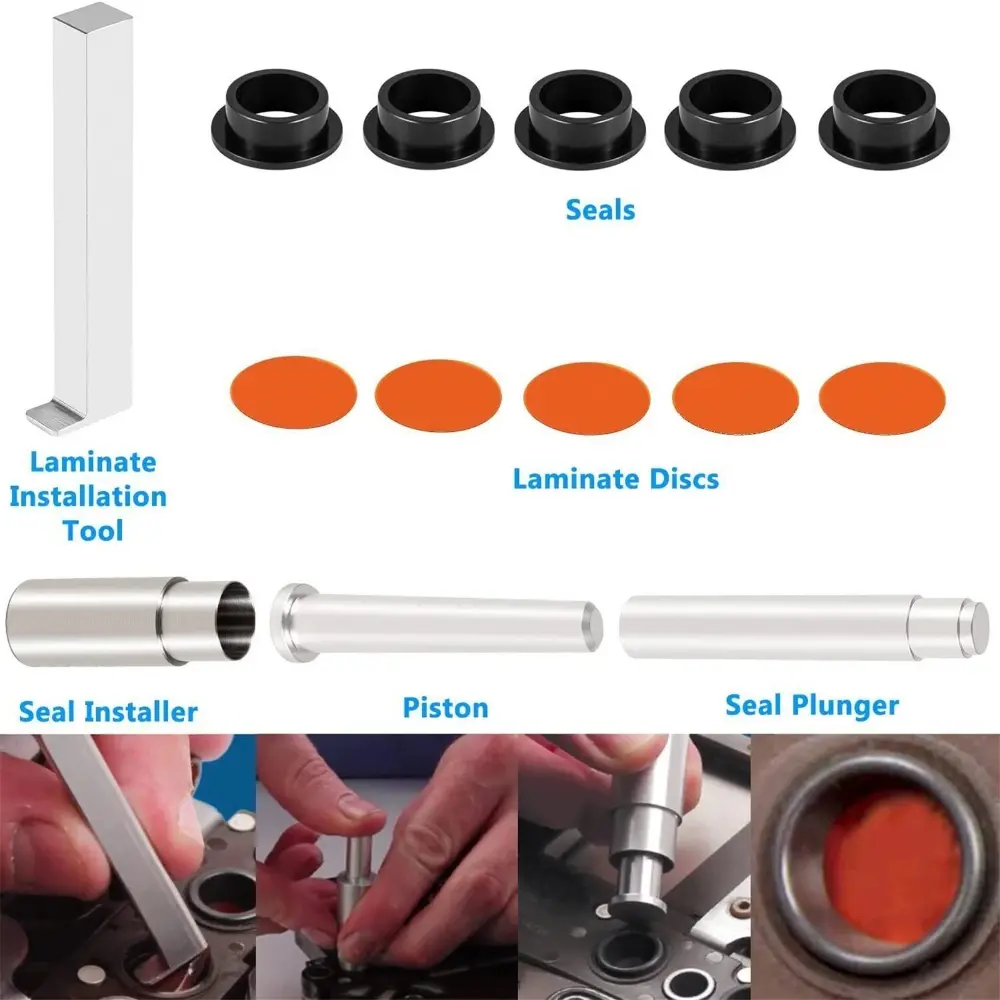 Seals

Laminate Installation Tool

Laminate Discs

Seal Installer

Piston

Seal Plunger