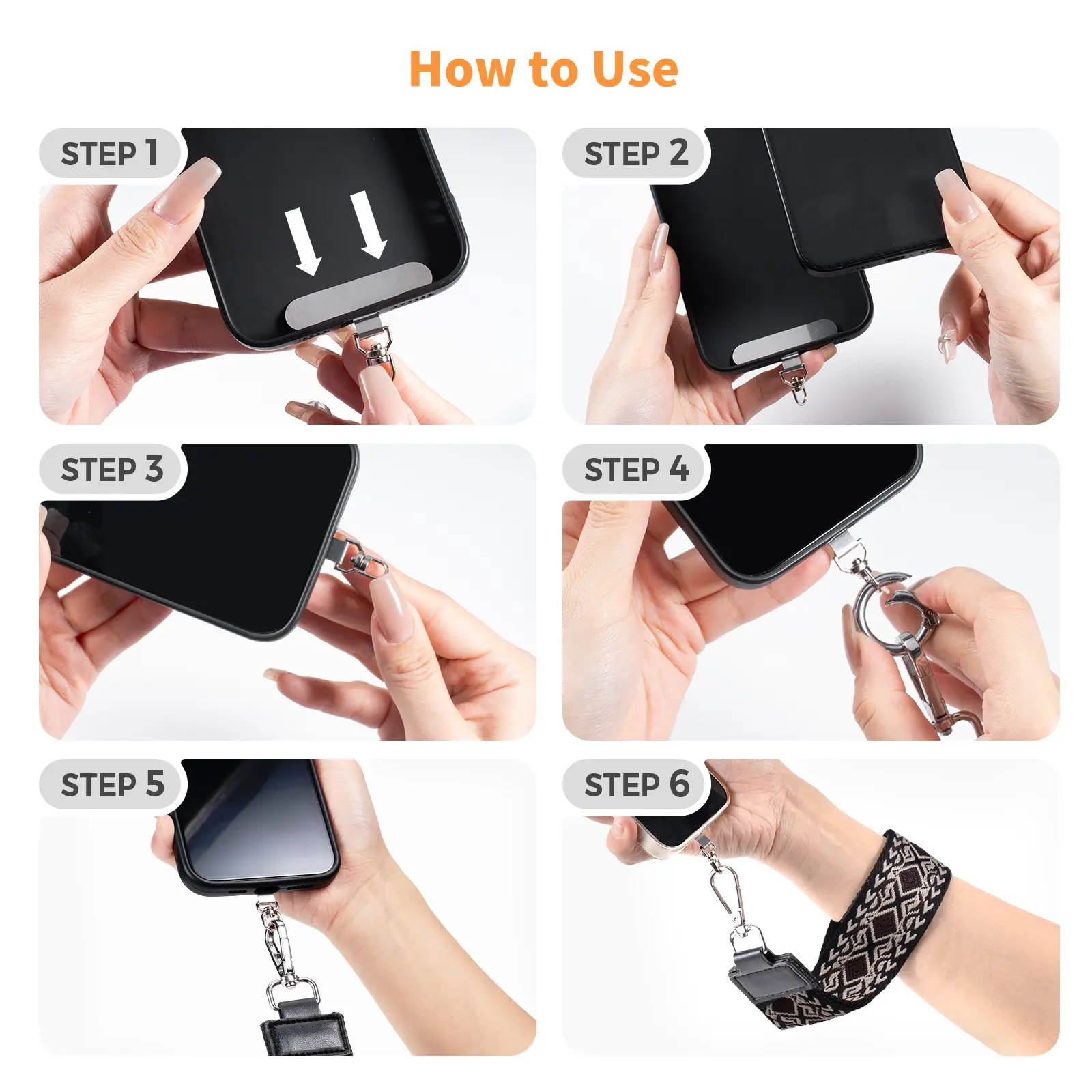 How to Use

STEP 1

STEP 2

STEP 3

STEP 4

STEP 5

STEP 6