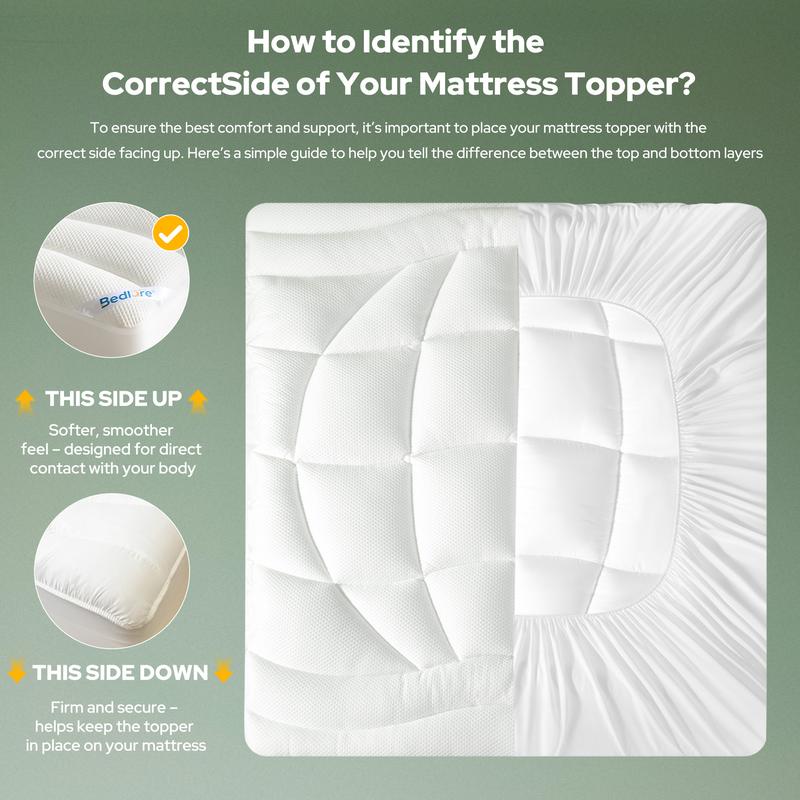 How to Identify the CorrectSide of Your Mattress Topper?

To ensure the best comfort and support, it's important to place your mattress topper with the correct side facing up. Here's a simple guide to help you tell the difference between the top and bottom layers

Bedlore

THIS SIDE UP

Softer, smoother feel – designed for direct contact with your body

THIS SIDE DOWN

Firm and secure – helps keep the topper in place on your mattress