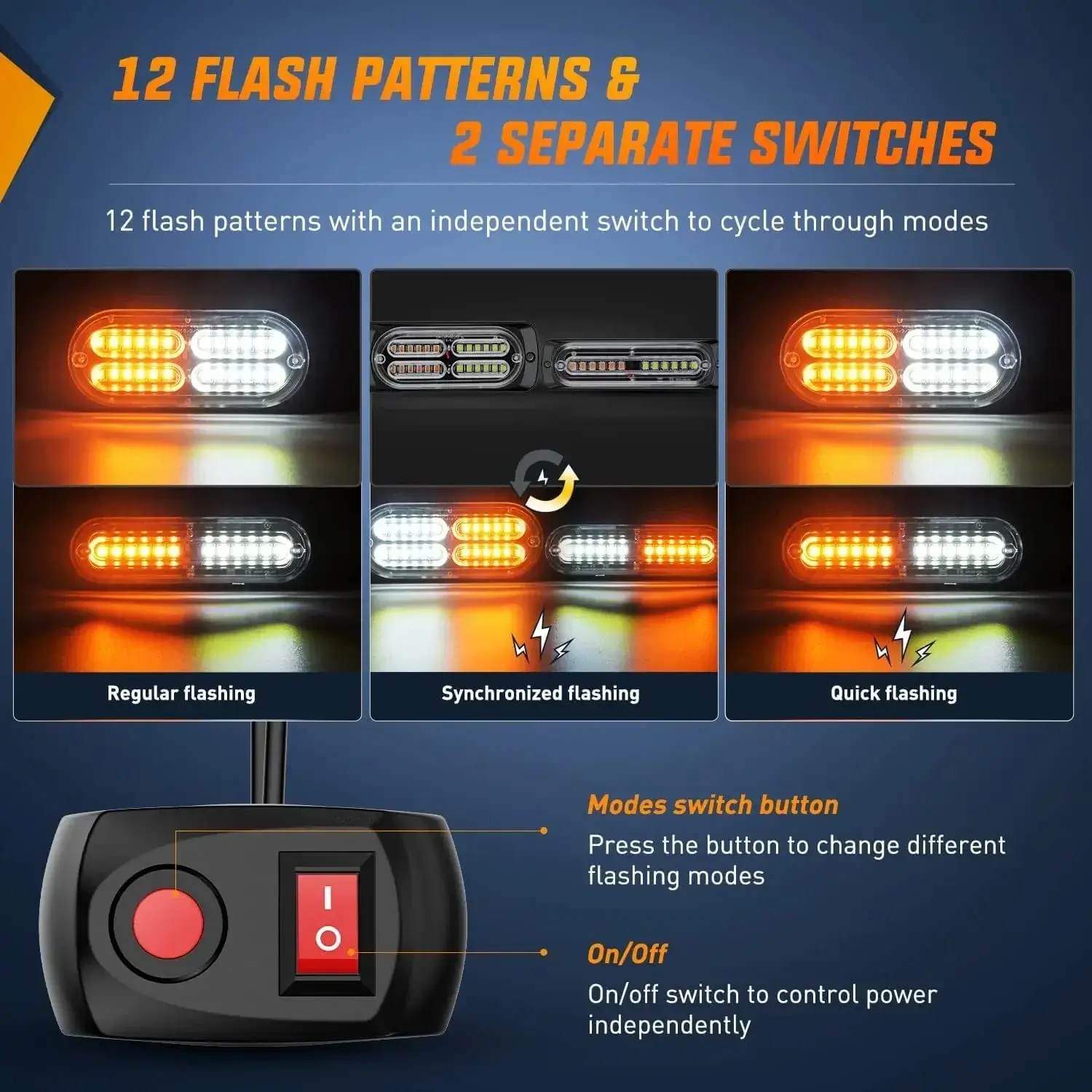 12 FLASH PATTERNS &
2 SEPARATE SWITCHES

12 flash patterns with an independent switch to cycle through modes

Regular flashing

Synchronized flashing

Quick flashing

Modes switch button

Press the button to change different flashing modes

On/Off

On/off switch to control power independently