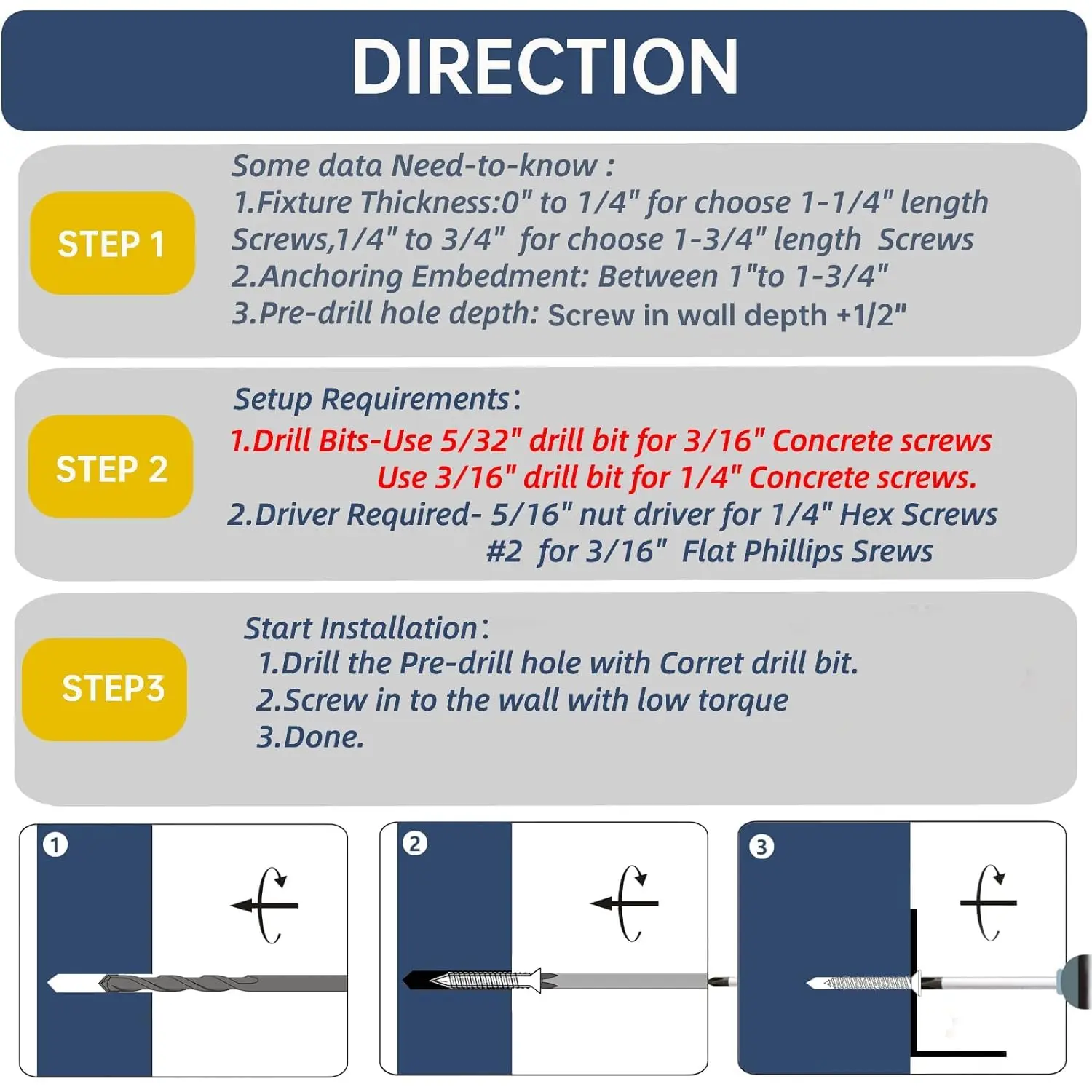 DIRECTION

STEP 1

Some data Need-to-know :
1.Fixture Thickness:0" to 1/4" for choose 1-1/4" length Screws,1/4" to 3/4" for choose 1-3/4" length Screws
2.Anchoring Embedment: Between 1"to 1-3/4"
3.Pre-drill hole depth: Screw in wall depth +1/2"

STEP 2

Setup Requirements:
1.Drill Bits-Use 5/32" drill bit for 3/16" Concrete screws
Use 3/16" drill bit for 1/4" Concrete screws.
2.Driver Required- 5/16" nut driver for 1/4" Hex Screws
#2 for 3/16" Flat Phillips Srews

STEP3

Start Installation:
1.Drill the Pre-drill hole with Corret drill bit.
2.Screw in to the wall with low torque
3.Done.

1

2

3