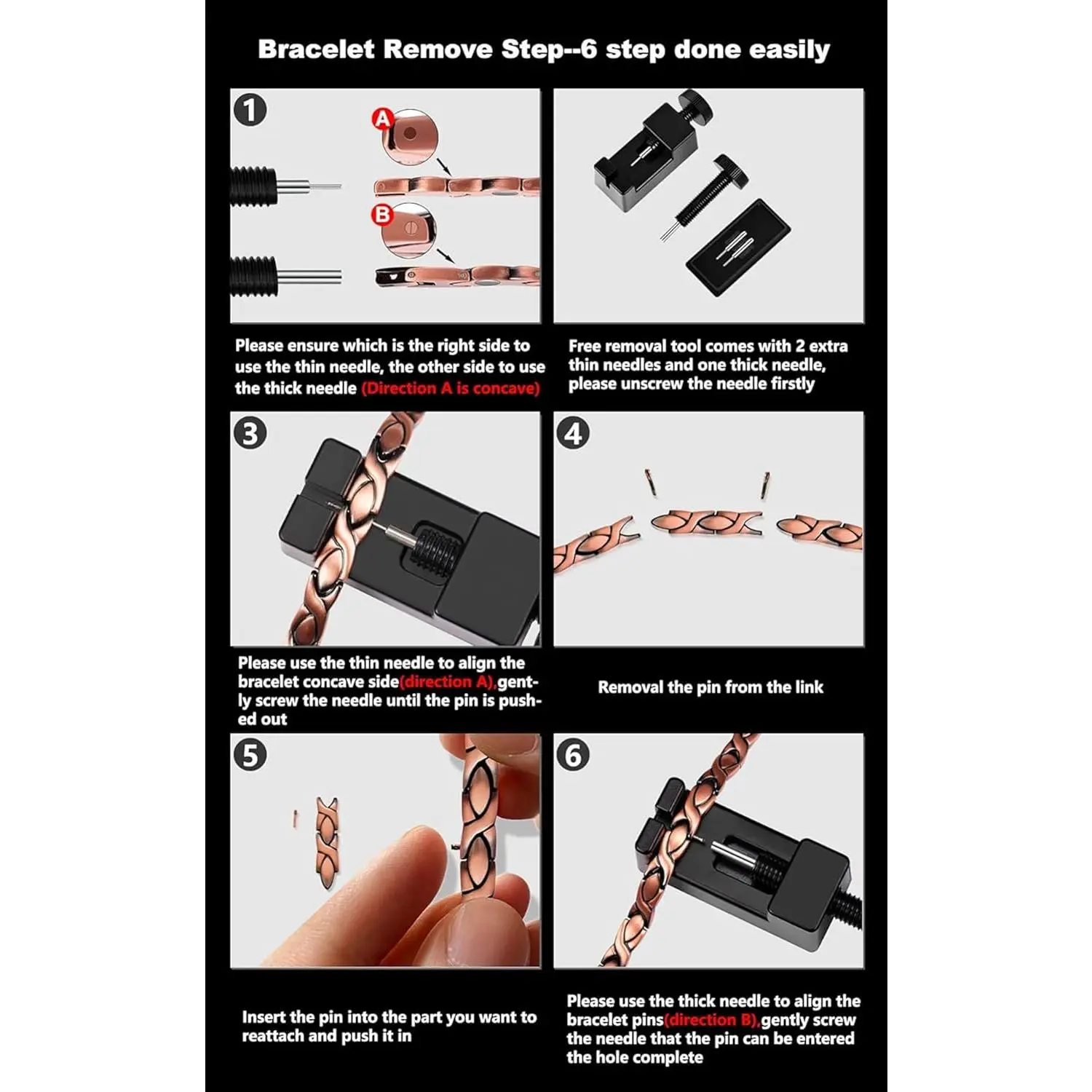 Bracelet Remove Step--6 step done easily

1

A

B

Please ensure which is the right side to use the thin needle, the other side to use the thick needle (Direction A is concave)

Free removal tool comes with 2 extra thin needles and one thick needle, please unscrew the needle firstly

3

Please use the thin needle to align the bracelet concave side(direction A),gently screw the needle until the pin is pushed out

4

Removal the pin from the link

5

Insert the pin into the part you want to reattach and push it in

6

Please use the thick needle to align the bracelet pins(direction B),gently screw the needle that the pin can be entered the hole complete