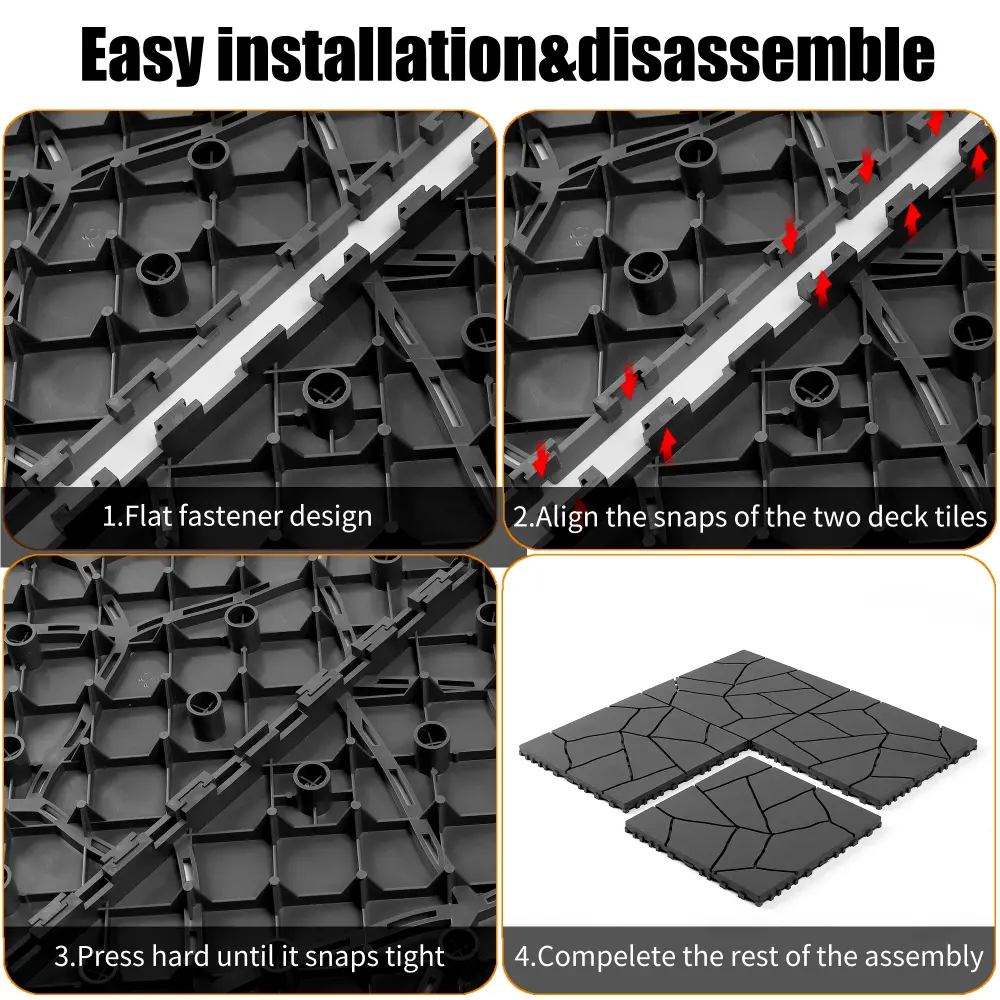 Easy installation&disassemble

1.Flat fastener design

2.Align the snaps of the two deck tiles

3.Press hard until it snaps tight

4.Compelete the rest of the assembly