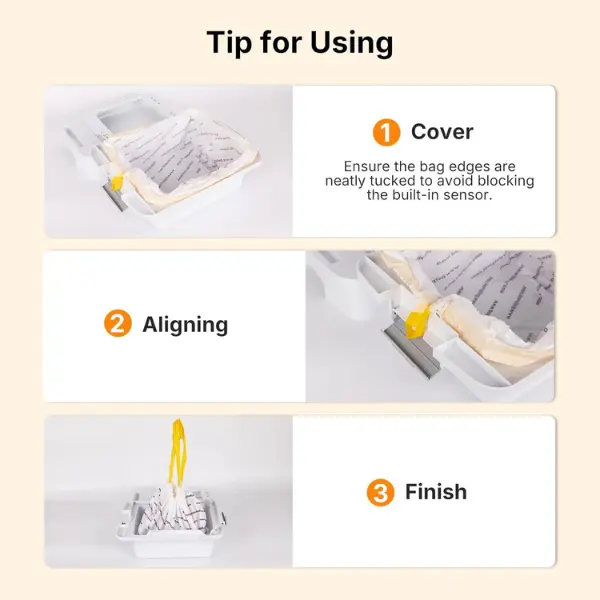 Tip for Using

1 Cover

Ensure the bag edges are neatly tucked to avoid blocking the built-in sensor.

2 Aligning

3 Finish