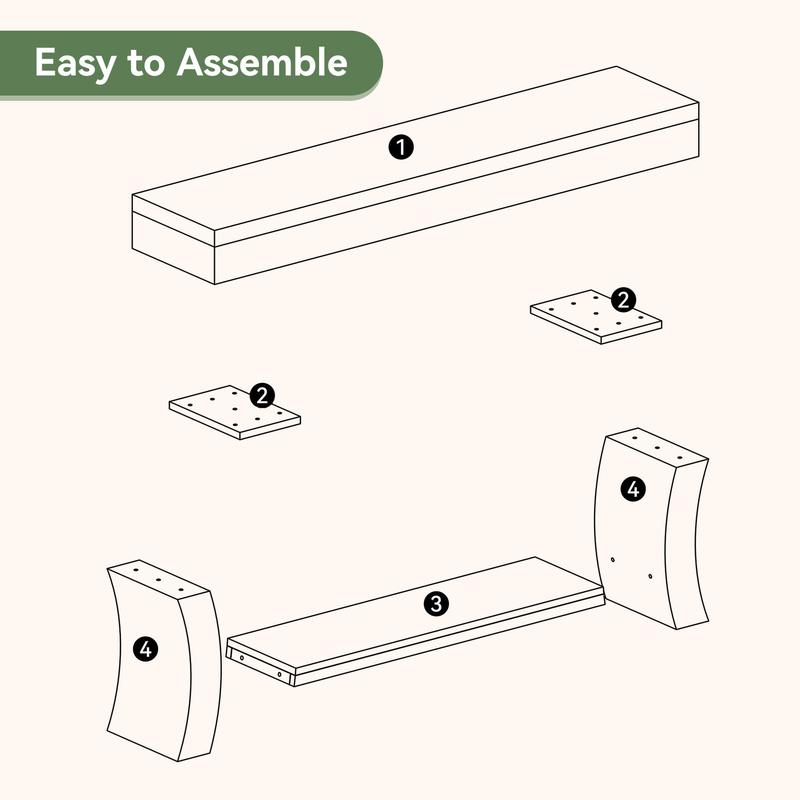 Easy to Assemble

1

2

2

4

3

4