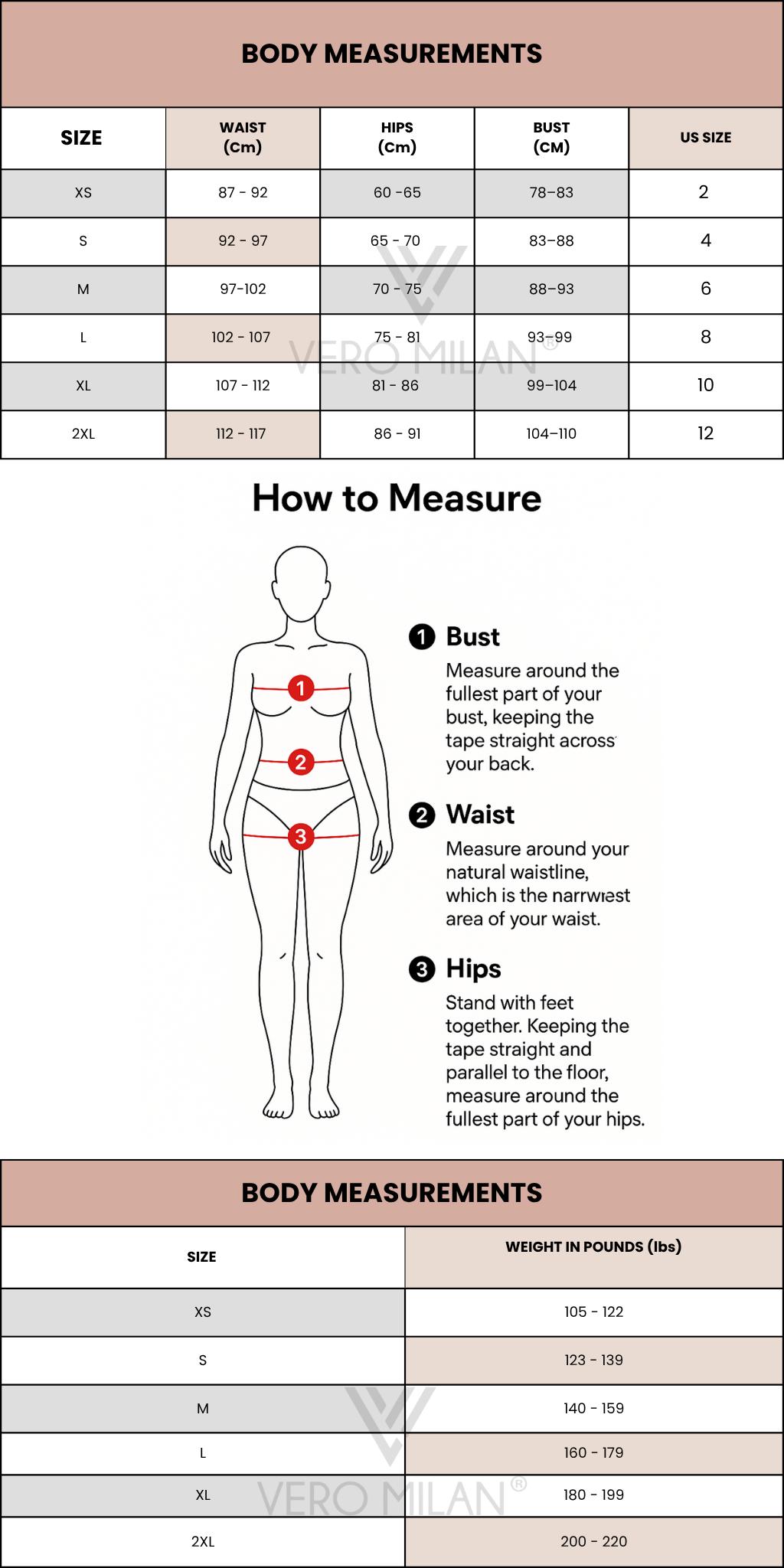 BODY MEASUREMENTS

| SIZE | WAIST (Cm) | HIPS (Cm) | BUST (CM) | US SIZE |
|---|---|---|---|---|
| XS | 87 - 92 | 60 -65 | 78–83 | 2 |
| S | 92 - 97 | 65 - 70 | 83–88 | 4 |
| M | 97-102 | 70 - 75 | 88–93 | 6 |
| L | 102 - 107 | 75 - 81 | 93–99 | 8 |
| XL | 107 - 112 | 81 - 86 | 99–104 | 10 |
| 2XL | 112 - 117 | 86 - 91 | 104–110 | 12 |

VERO MILAN®

How to Measure

1 2 3

1 Bust
Measure around the fullest part of your bust, keeping the tape straight across your back.

2 Waist
Measure around your natural waistline, which is the narrwest area of your waist.

3 Hips
Stand with feet together. Keeping the tape straight and parallel to the floor, measure around the fullest part of your hips.

BODY MEASUREMENTS

| SIZE | WEIGHT IN POUNDS (lbs) |
|---|---|
| XS | 105 - 122 |
| S | 123 - 139 |
| M | 140 - 159 |
| L | 160 - 179 |
| XL | 180 - 199 |
| 2XL | 200 - 220 |

VERO MILAN®