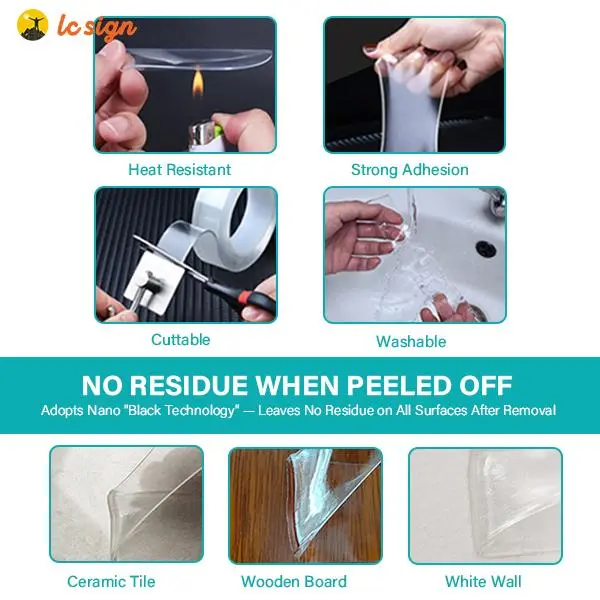 lc sign

Heat Resistant

Strong Adhesion

Cuttable

Washable

NO RESIDUE WHEN PEELED OFF

Adopts Nano "Black Technology" — Leaves No Residue on All Surfaces After Removal

Ceramic Tile

Wooden Board

White Wall