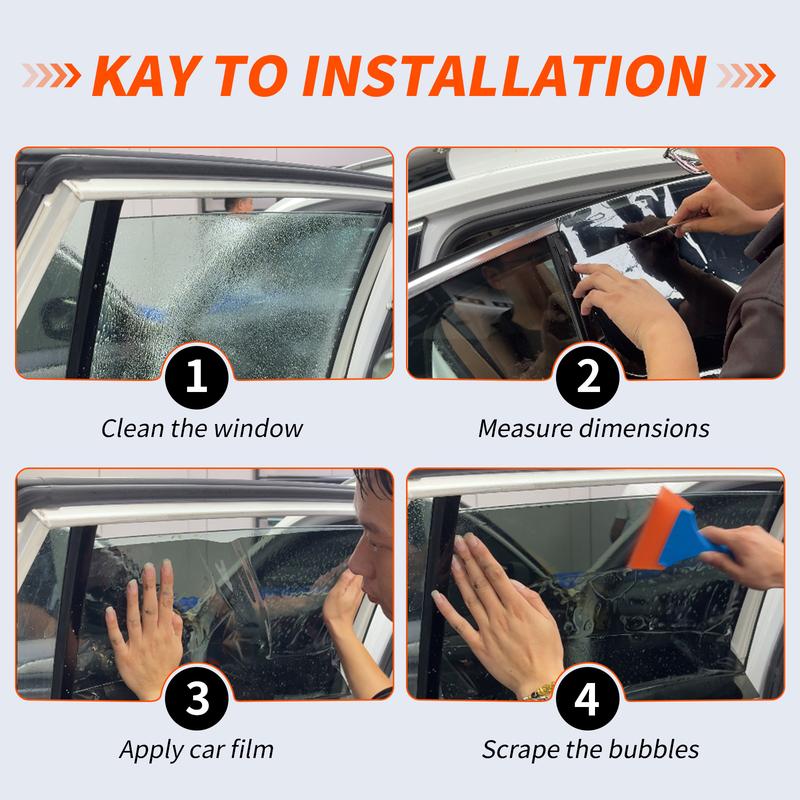 KAY TO INSTALLATION

1
Clean the window

2
Measure dimensions

3
Apply car film

4
Scrape the bubbles