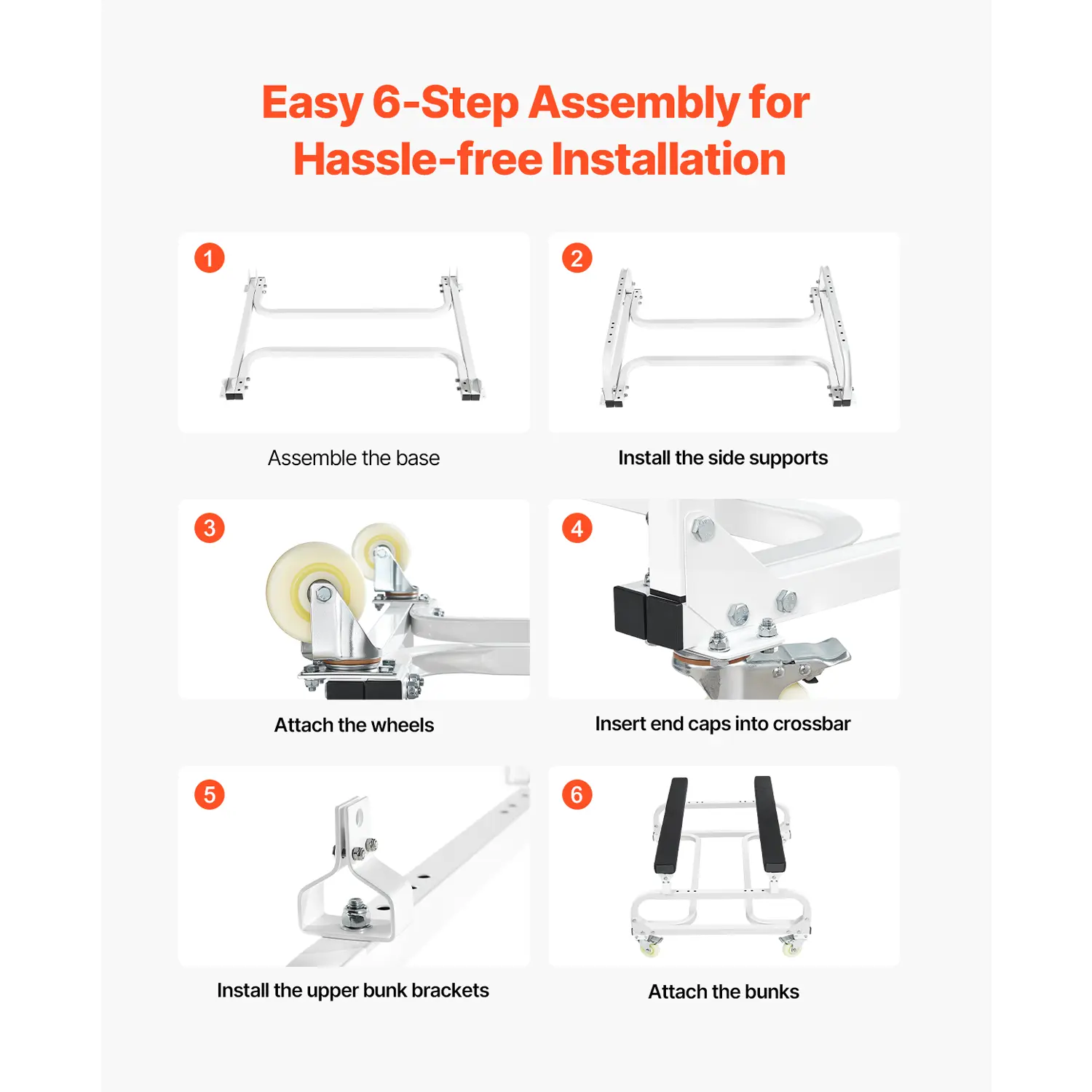 Easy 6-Step Assembly for Hassle-free Installation

1

Assemble the base

2

Install the side supports

3

Attach the wheels

4

Insert end caps into crossbar

5

Install the upper bunk brackets

6

Attach the bunks