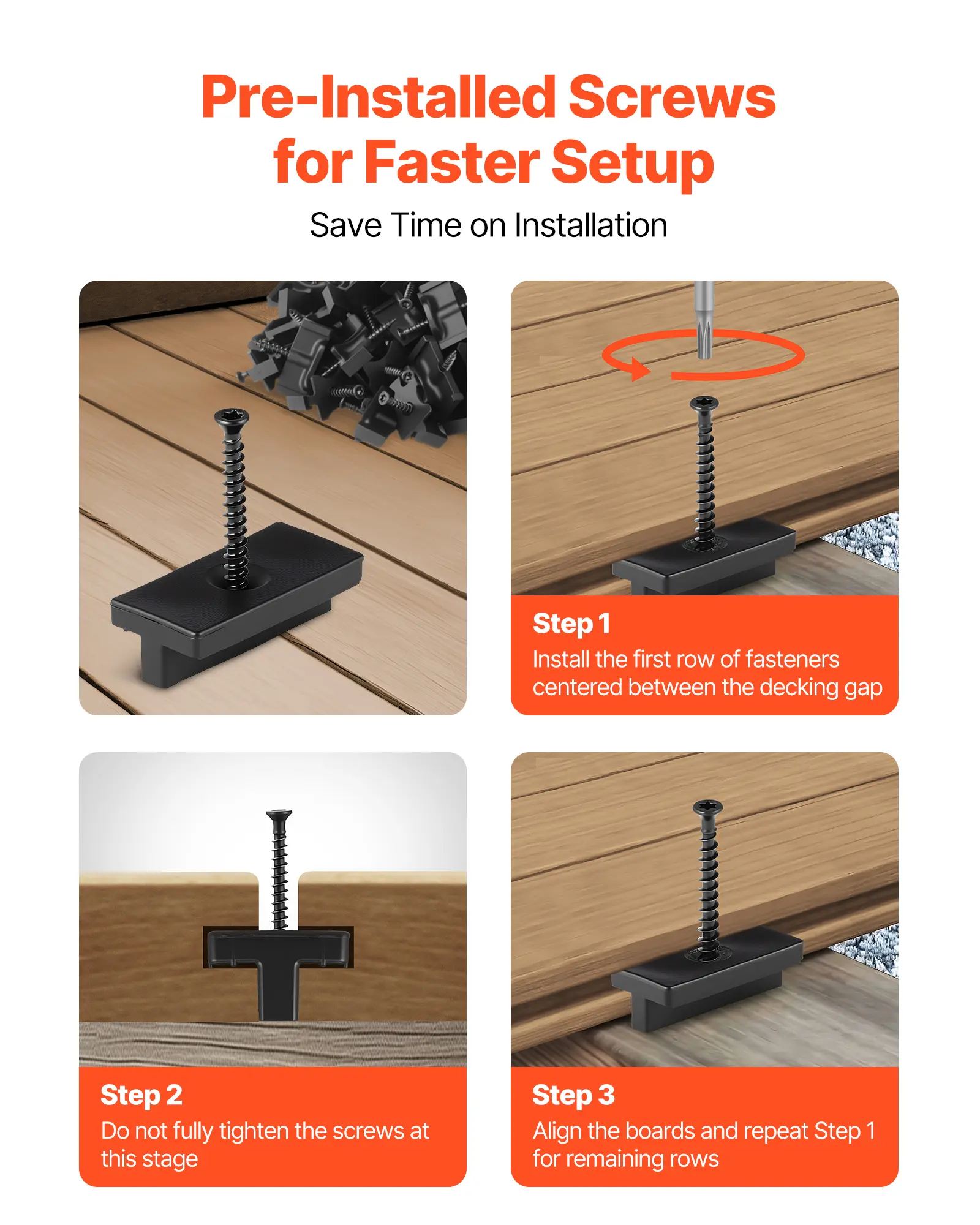 Pre-Installed Screws for Faster Setup

Save Time on Installation

Step 1
Install the first row of fasteners centered between the decking gap

Step 2
Do not fully tighten the screws at this stage

Step 3
Align the boards and repeat Step 1 for remaining rows