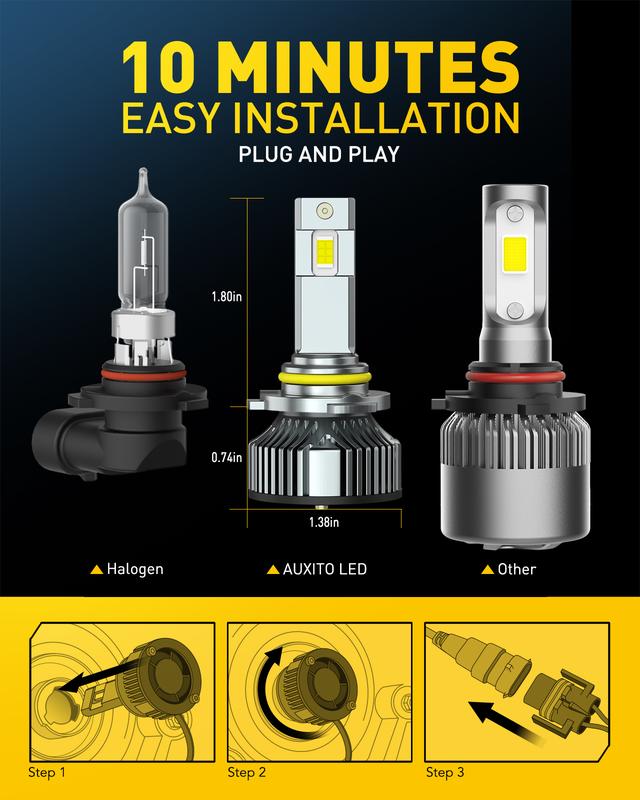 10 MINUTES
EASY INSTALLATION
PLUG AND PLAY

1.80in

0.74in

1.38in

▲ Halogen
▲ AUXITO LED
▲ Other

Step 1
Step 2
Step 3