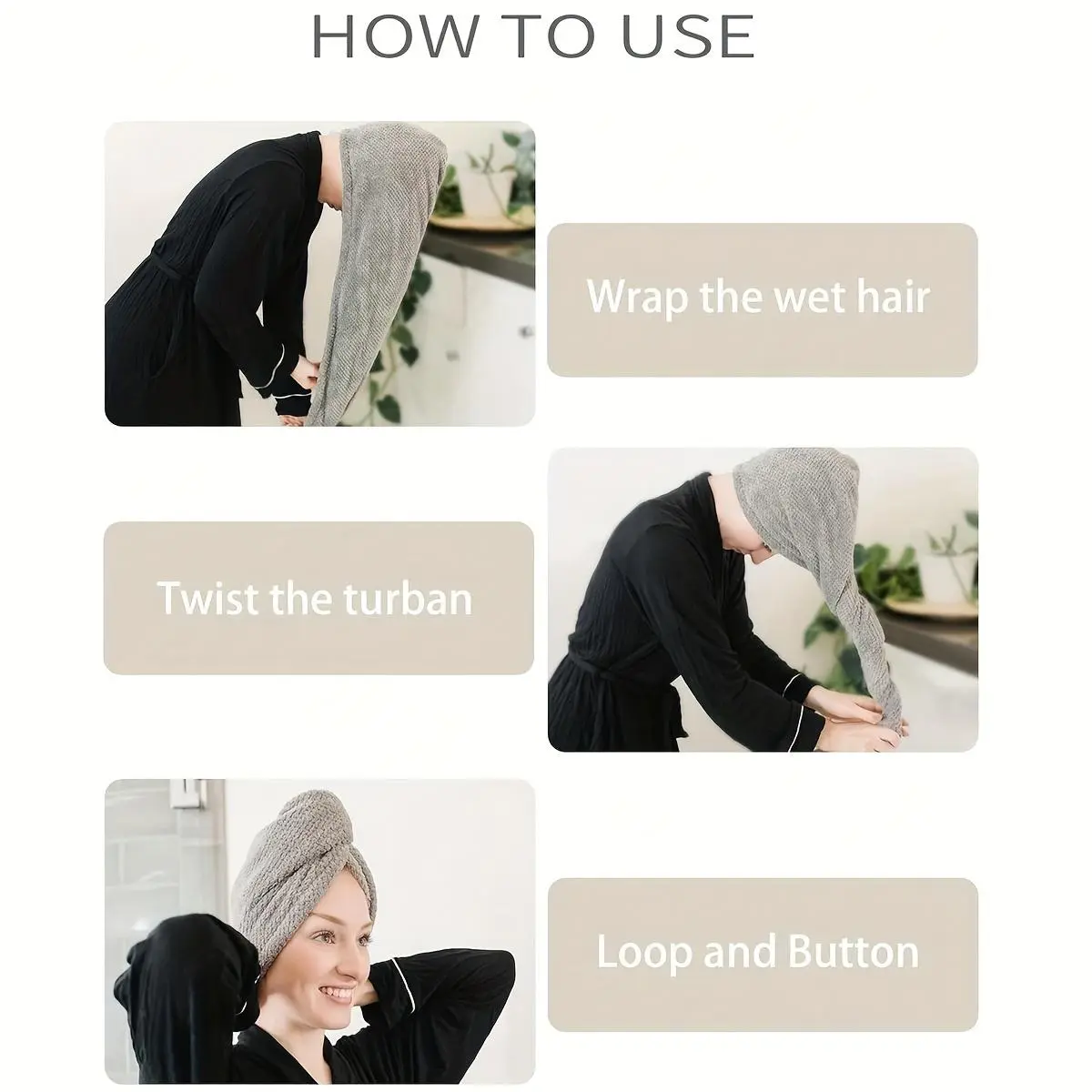 HOW TO USE

Wrap the wet hair

Twist the turban

Loop and Button