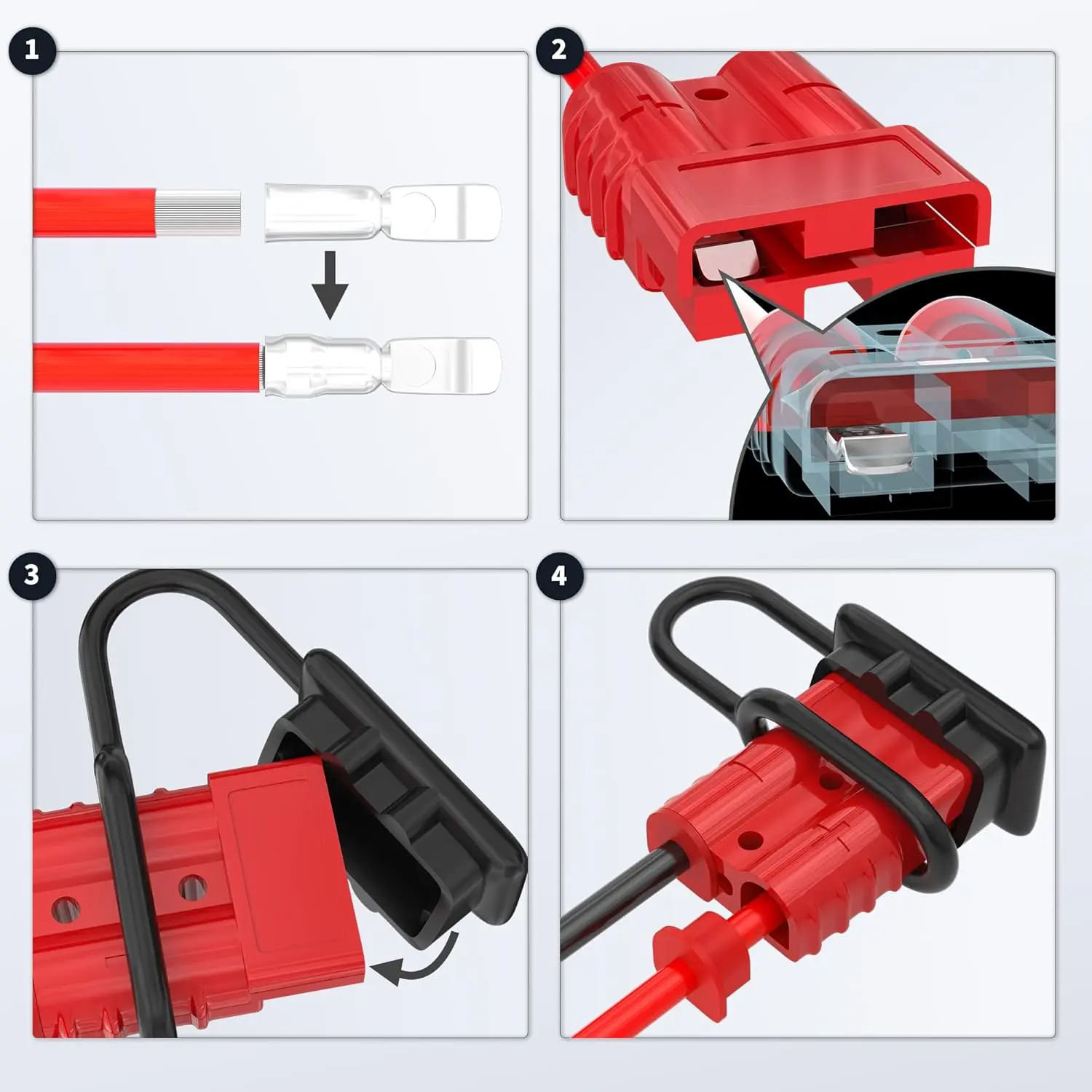 1

2

3

4