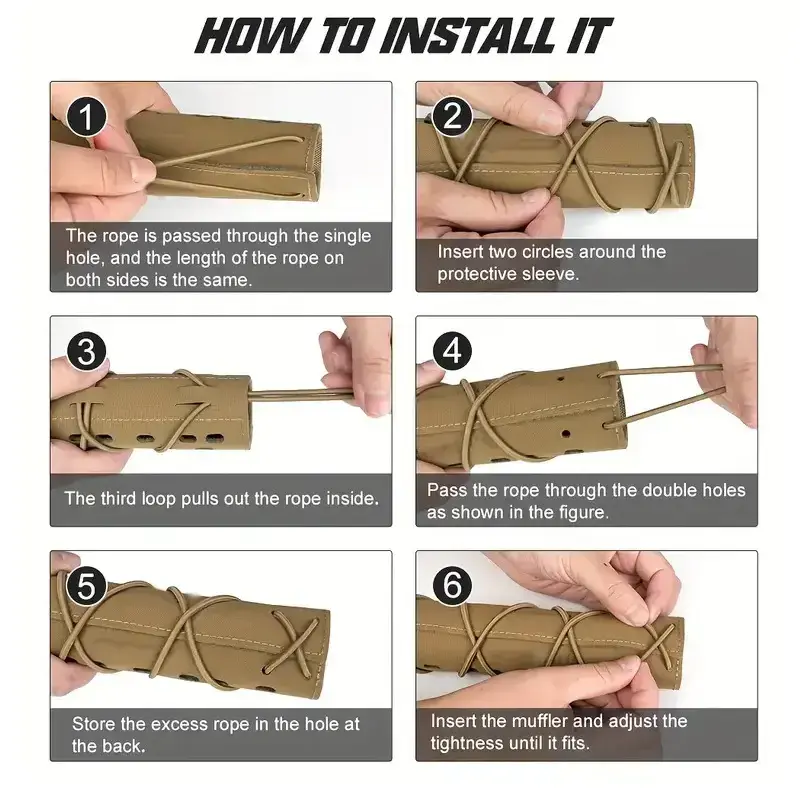 HOW TO INSTALL IT

1

The rope is passed through the single hole, and the length of the rope on both sides is the same.

2

Insert two circles around the protective sleeve.

3

The third loop pulls out the rope inside.

4

Pass the rope through the double holes as shown in the figure.

5

Store the excess rope in the hole at the back.

6

Insert the muffler and adjust the tightness until it fits.