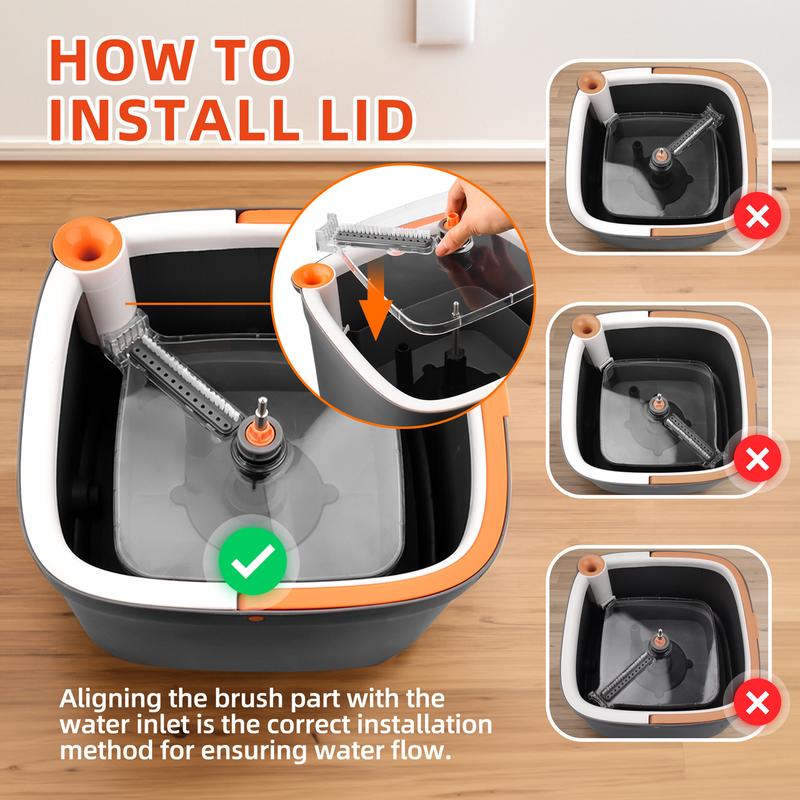 HOW TO INSTALL LID

Aligning the brush part with the water inlet is the correct installation method for ensuring water flow.