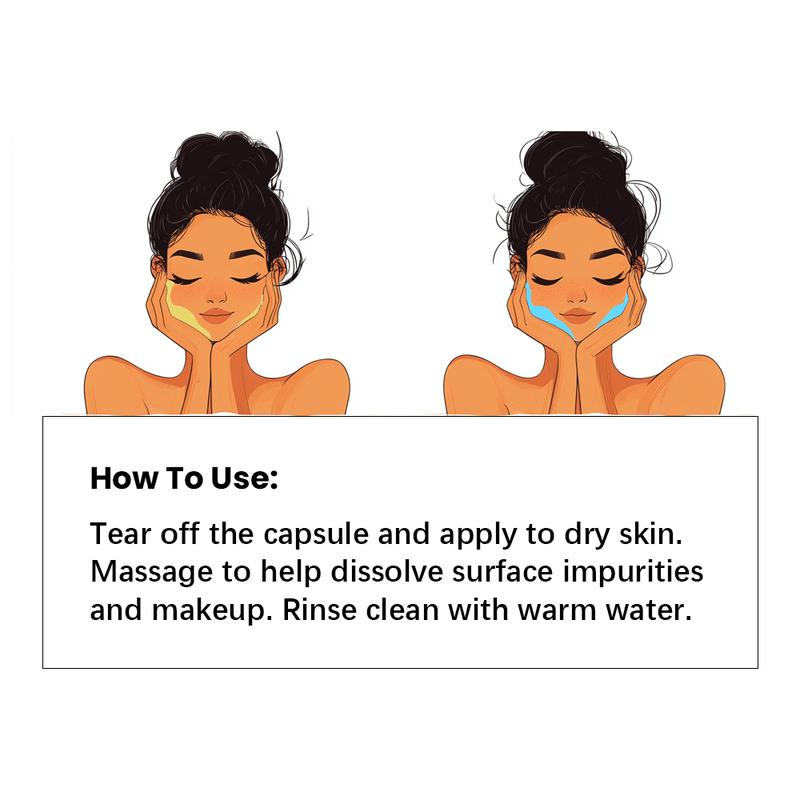 How To Use:

Tear off the capsule and apply to dry skin. Massage to help dissolve surface impurities and makeup. Rinse clean with warm water.