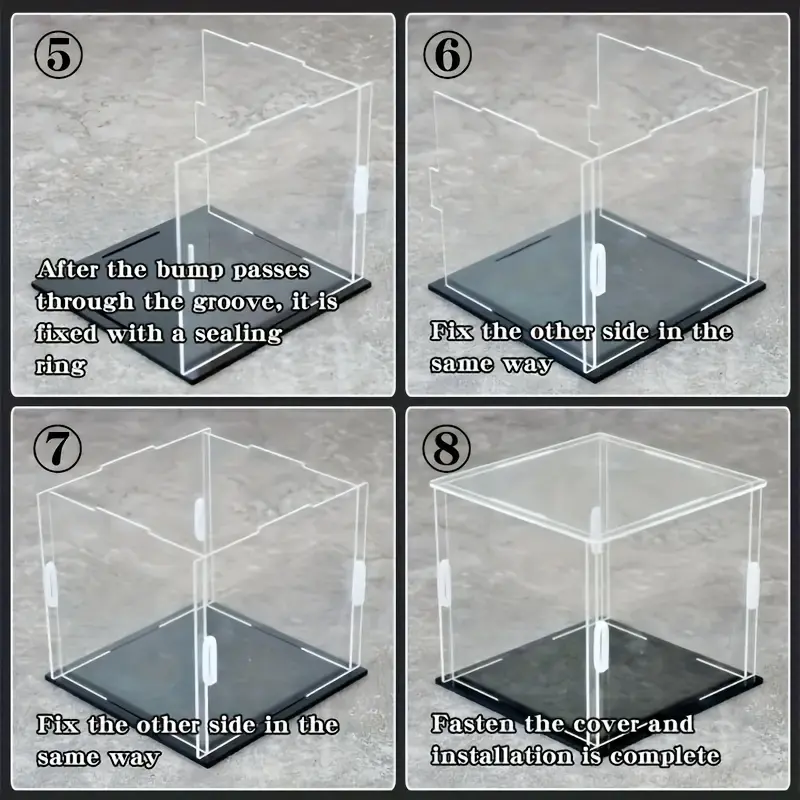 ⑤

After the bump passes through the groove, it is fixed with a sealing ring

⑥

Fix the other side in the same way

⑦

Fix the other side in the same way

⑧

Fasten the cover and installation is complete